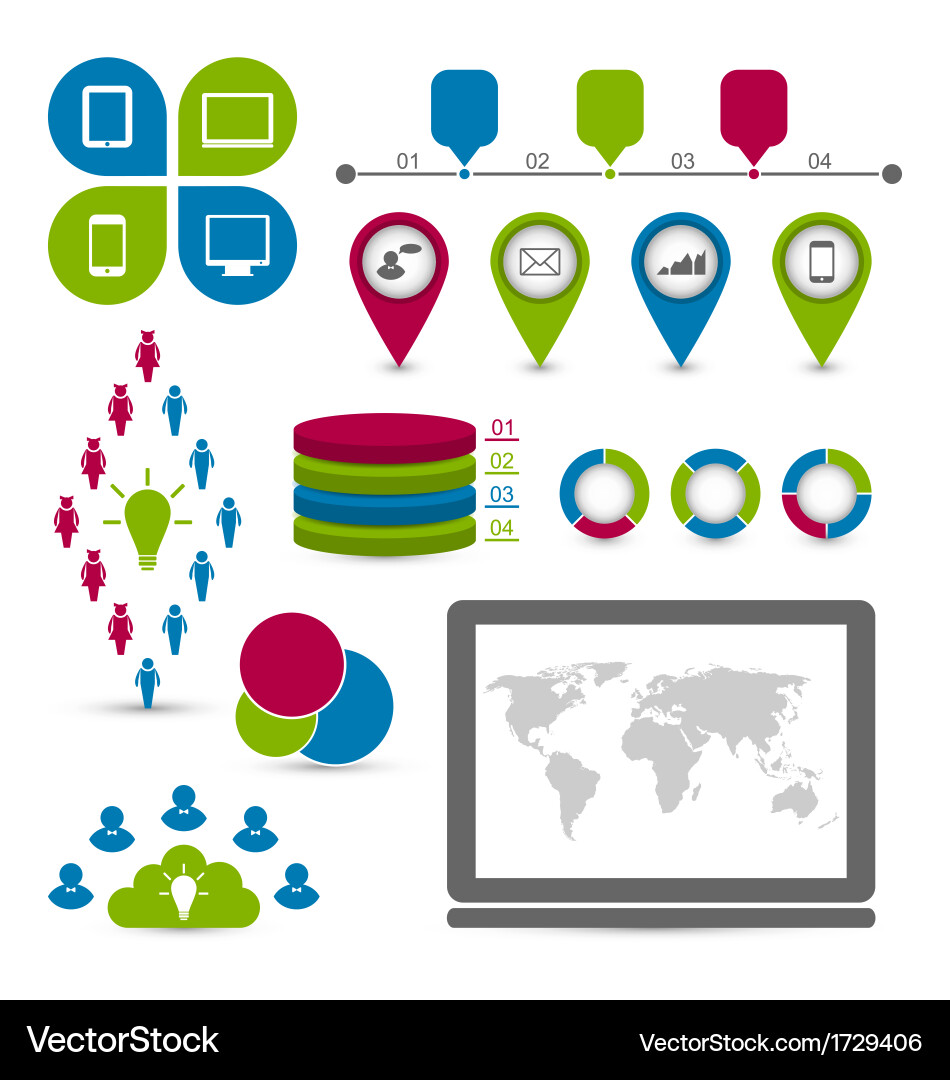 01 02 03 04

01
02
03
04

VectorStock

VectorStock.com/1729406