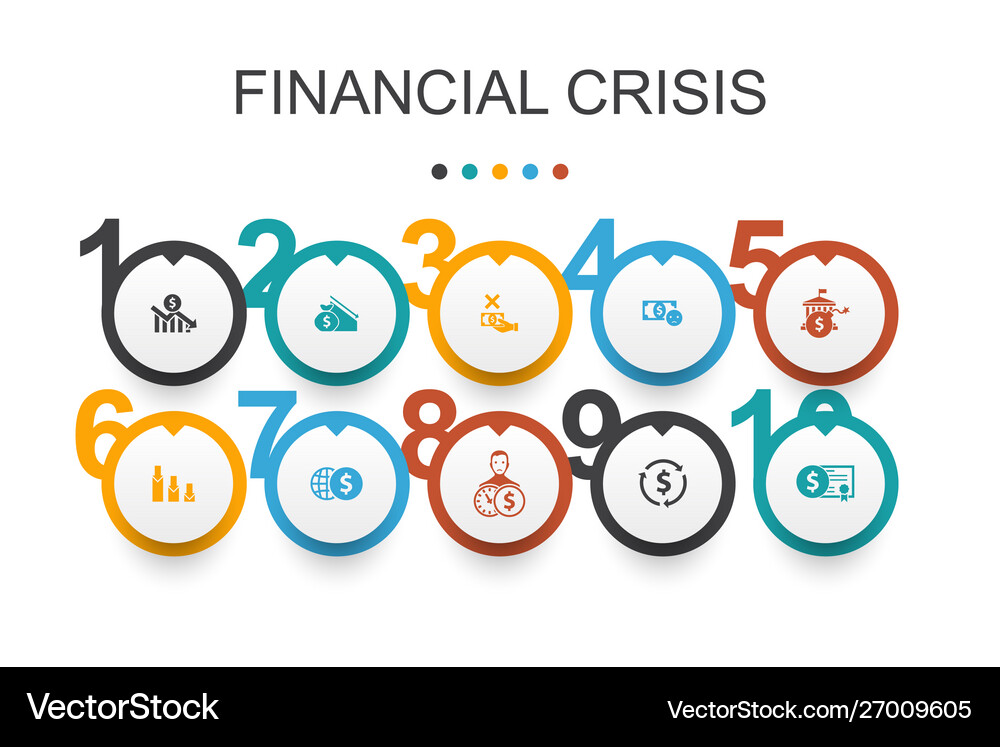 FINANCIAL CRISIS

1
2
3
4
5
6
7
8
9
10

VectorStock

VectorStock.com/27009605