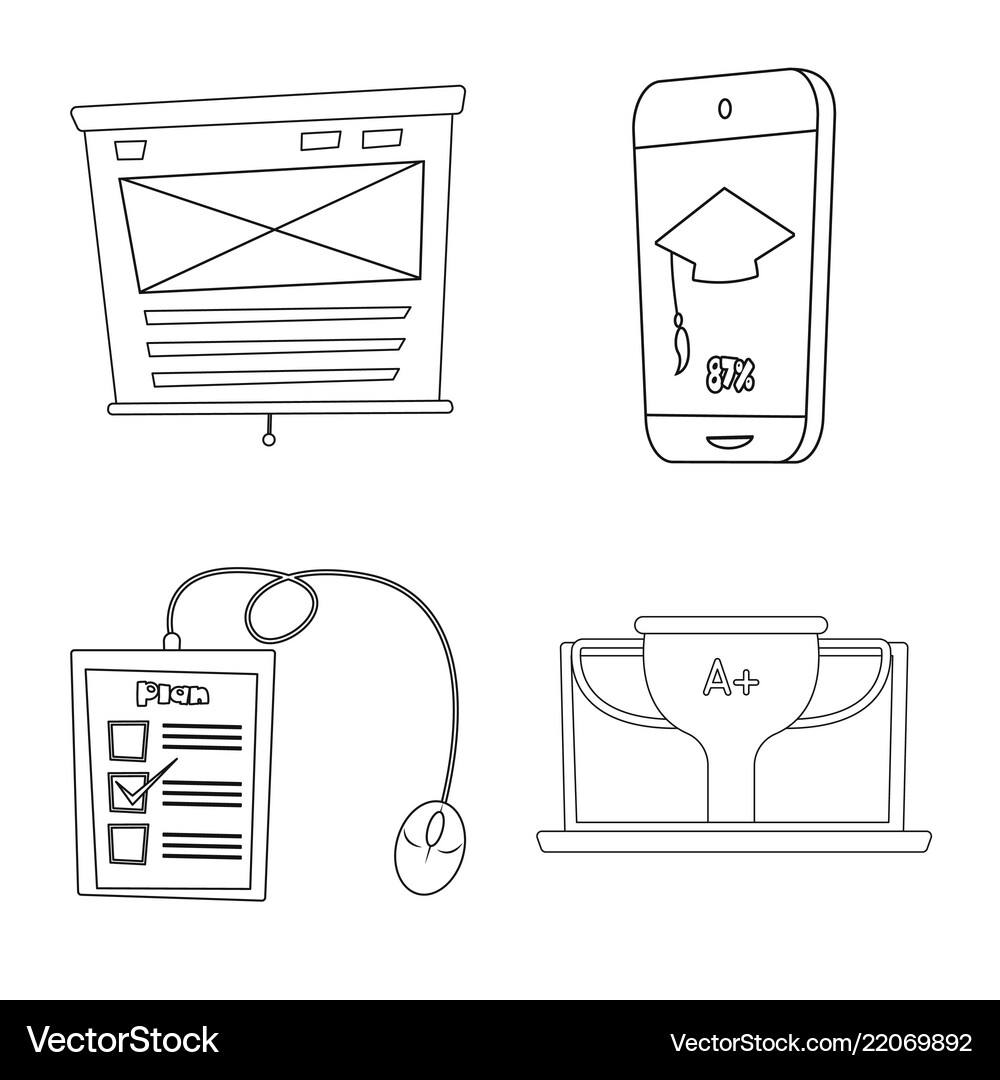 87%

Plan

A+

VectorStock®

VectorStock.com/22069892