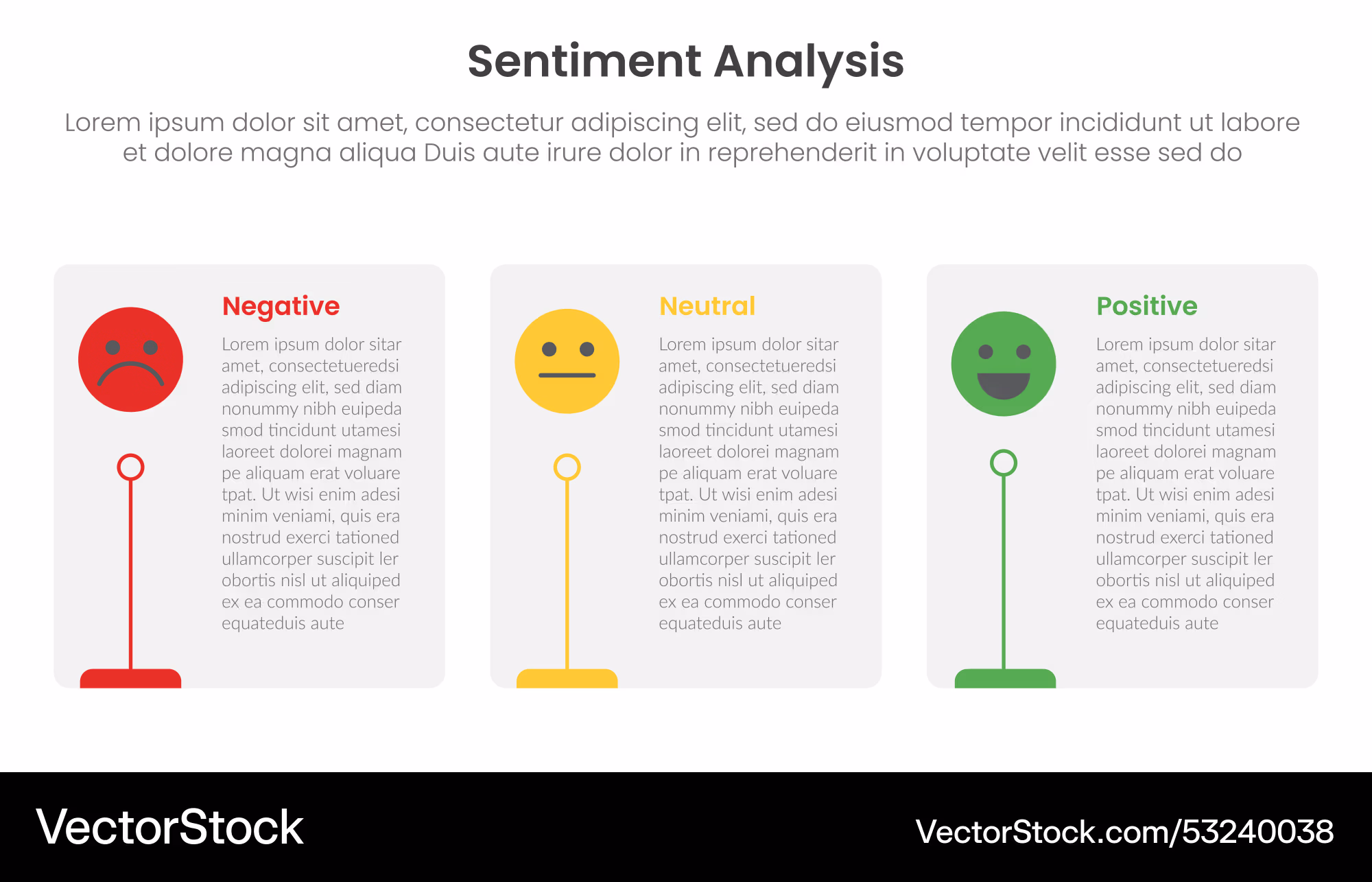 Sentiment Analysis

Lorem ipsum dolor sit amet, consectetur adipiscing elit, sed do eiusmod tempor incididunt ut labore et dolore magna aliqua Duis aute irure dolor in reprehenderit in voluptate velit esse sed do

Negative

Lorem ipsum dolor sitar amet, consectetueredsi adipiscing elit, sed diam nonummy nibh euipeda smod tincidunt utamesi laoreet dolorei magnam pe aliquam erat voluare tpat. Ut wisi enim adesi minim veniami, quis era nostrud exerci tationed ullamcorper suscipit ler obortis nisl ut aliquiped ex ea commodo conser equateduis aute

Neutral

Lorem ipsum dolor sitar amet, consectetueredsi adipiscing elit, sed diam nonummy nibh euipeda smod tincidunt utamesi laoreet dolorei magnam pe aliquam erat voluare tpat. Ut wisi enim adesi minim veniami, quis era nostrud exerci tationed ullamcorper suscipit ler obortis nisl ut aliquiped ex ea commodo conser equateduis aute

Positive

Lorem ipsum dolor sitar amet, consectetueredsi adipiscing elit, sed diam nonummy nibh euipeda smod tincidunt utamesi laoreet dolorei magnam pe aliquam erat voluare tpat. Ut wisi enim adesi minim veniami, quis era nostrud exerci tationed ullamcorper suscipit ler obortis nisl ut aliquiped ex ea commodo conser equateduis aute

VectorStock

VectorStock.com/53240038