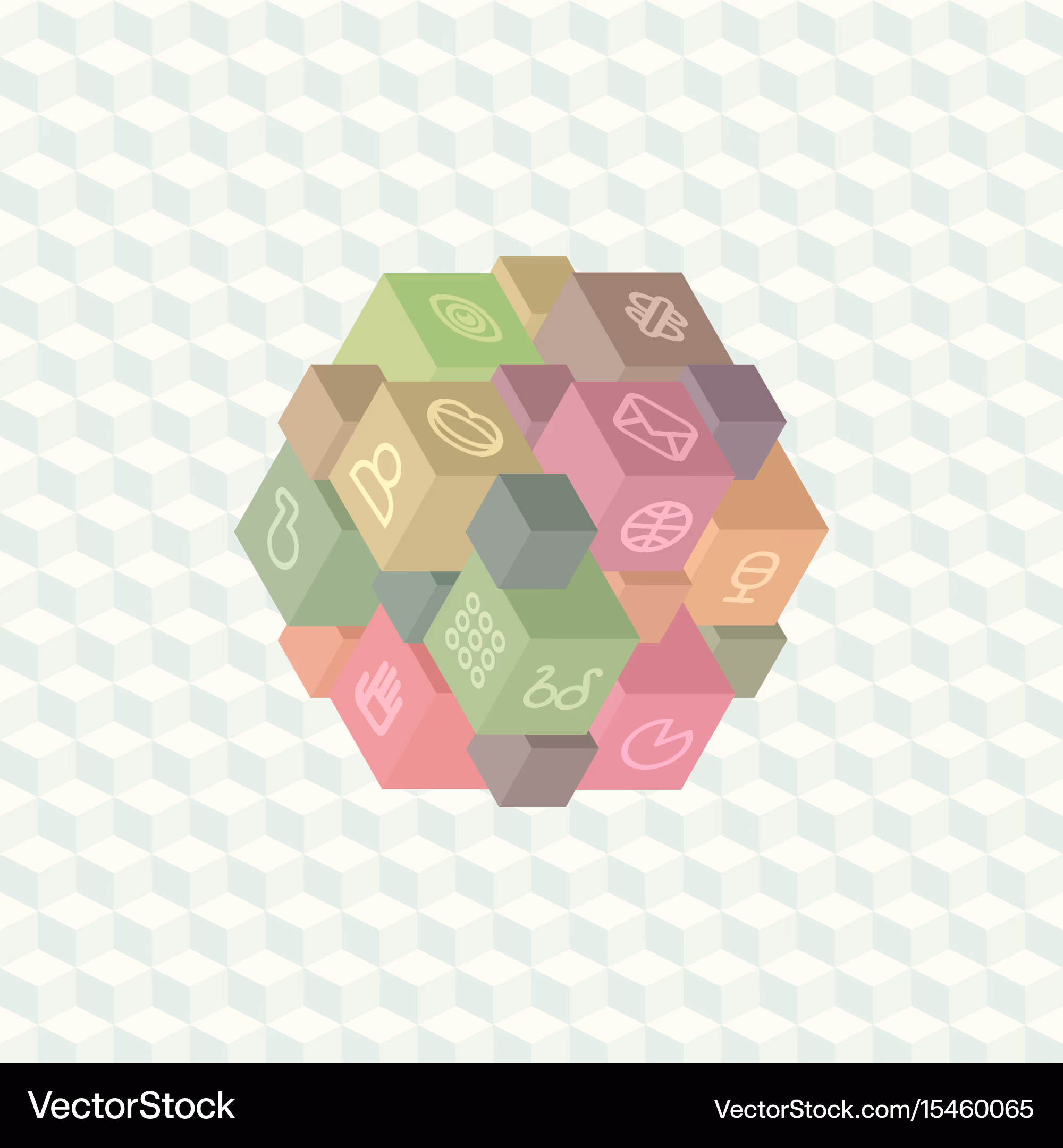 VectorStock

VectorStock.com/15460065