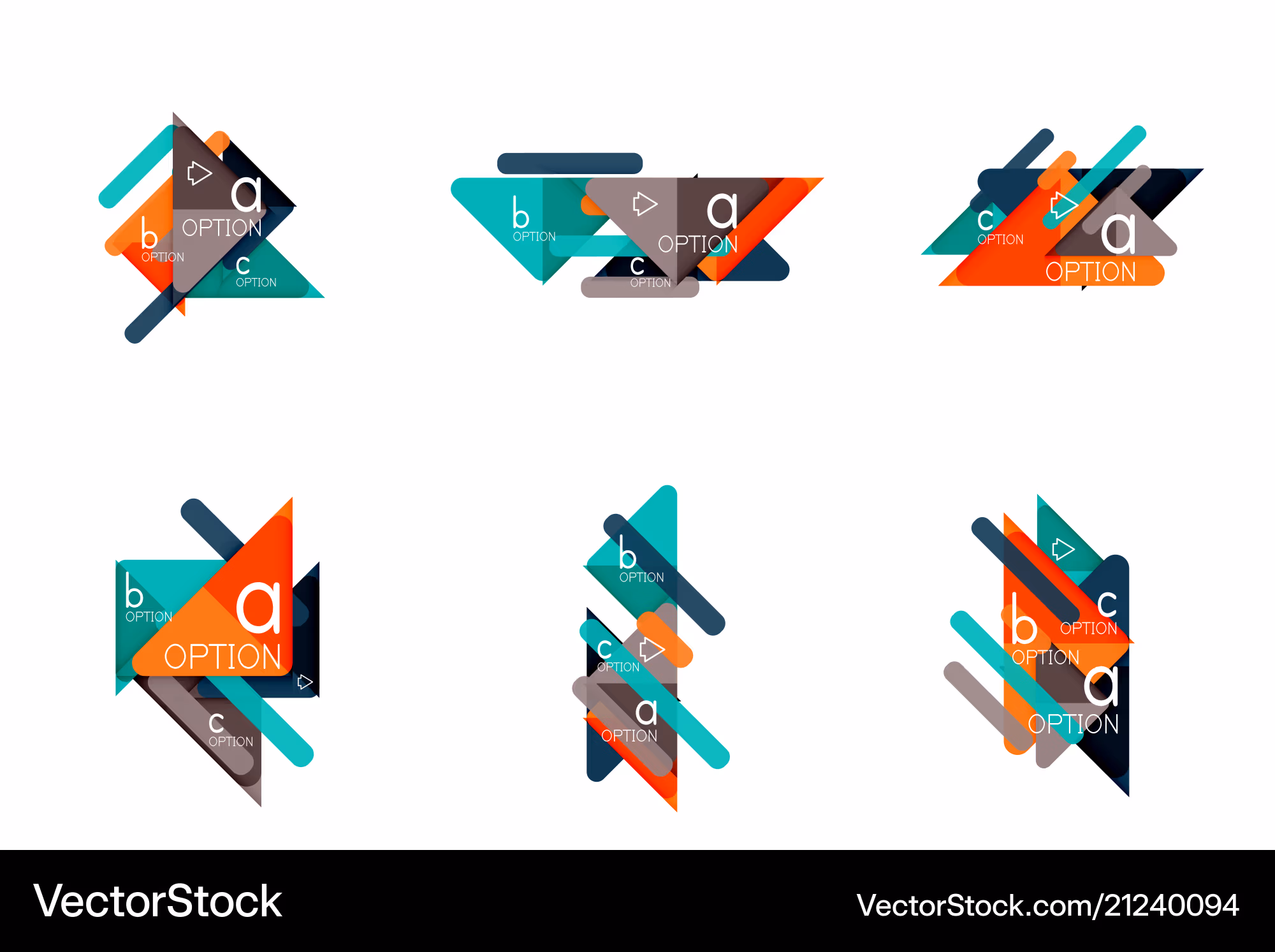 a
OPTION
b
OPTION
c
OPTION

b
OPTION
a
OPTION
c
OPTION

c
OPTION
a
OPTION

b
OPTION
a
OPTION
c
OPTION

b
OPTION
c
OPTION
a
OPTION

c
OPTION
b
OPTION
a
OPTION

VectorStock
VectorStock.com/21240094