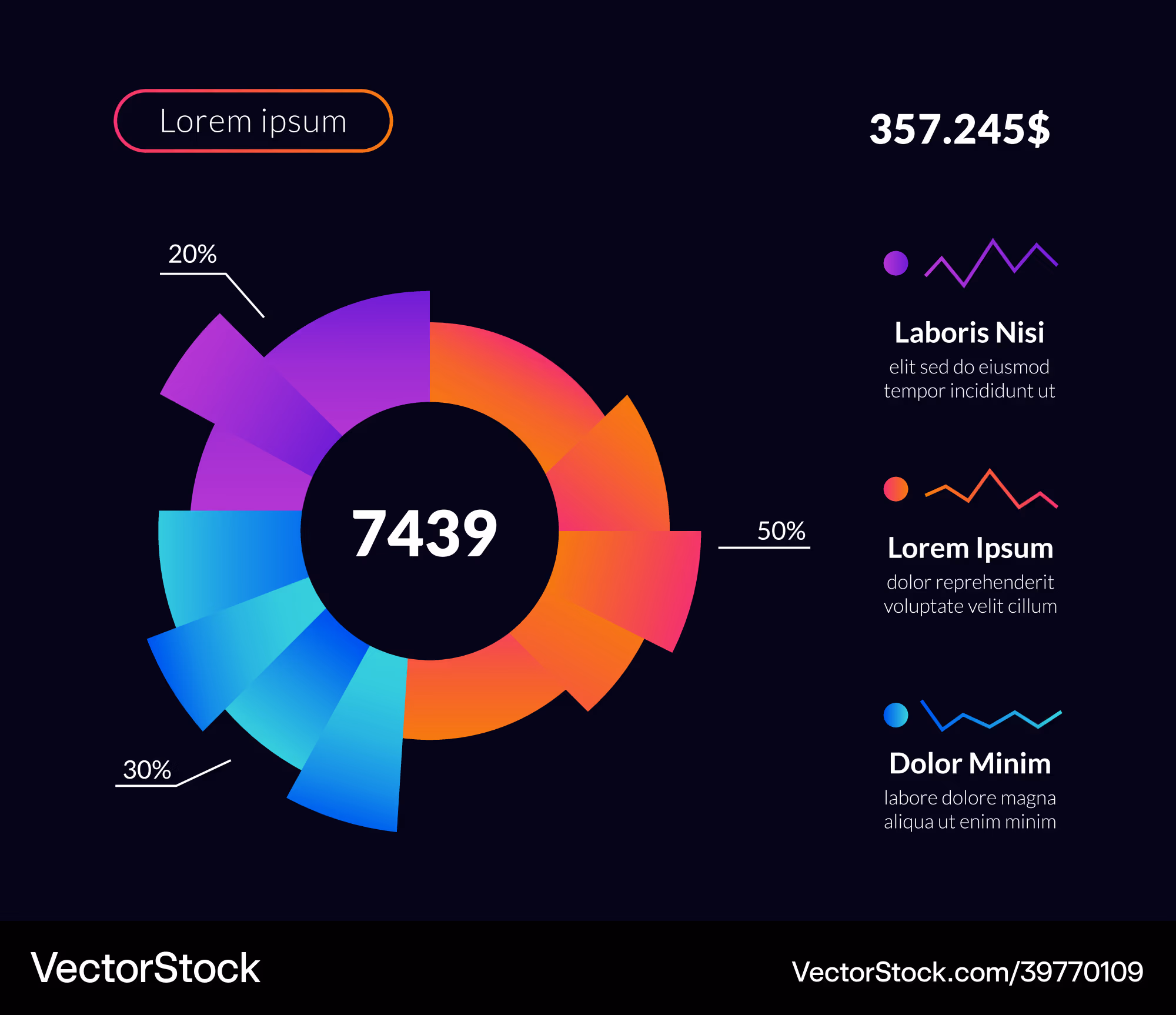 Lorem ipsum

357.245$

20%

7439

50%

30%

Laboris Nisi
elit sed do eiusmod tempor incididunt ut

Lorem Ipsum
dolor reprehenderit voluptate velit cillum

Dolor Minim
labore dolore magna aliqua ut enim minim

VectorStock

VectorStock.com/39770109