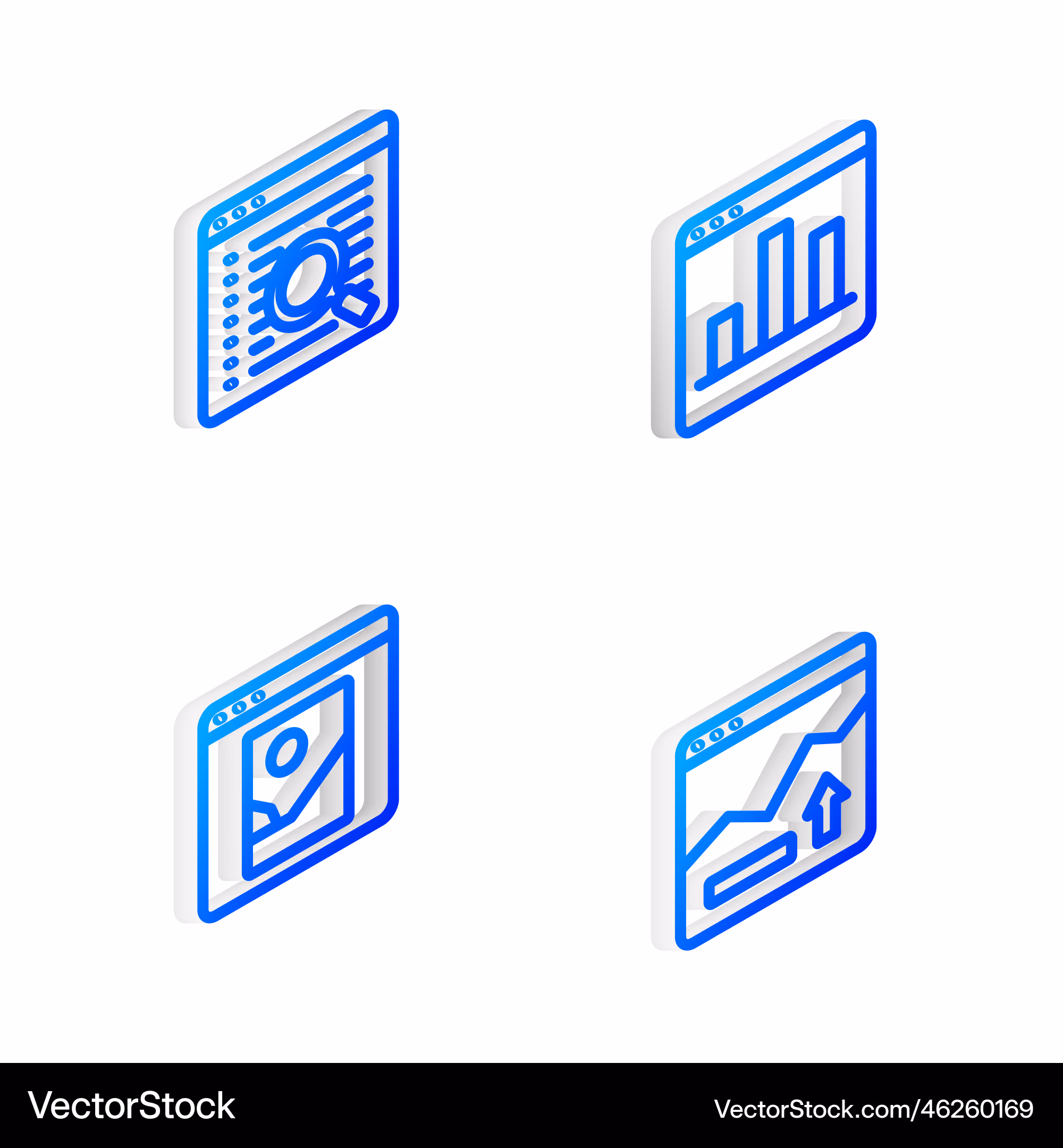 VectorStock

VectorStock.com/46260169