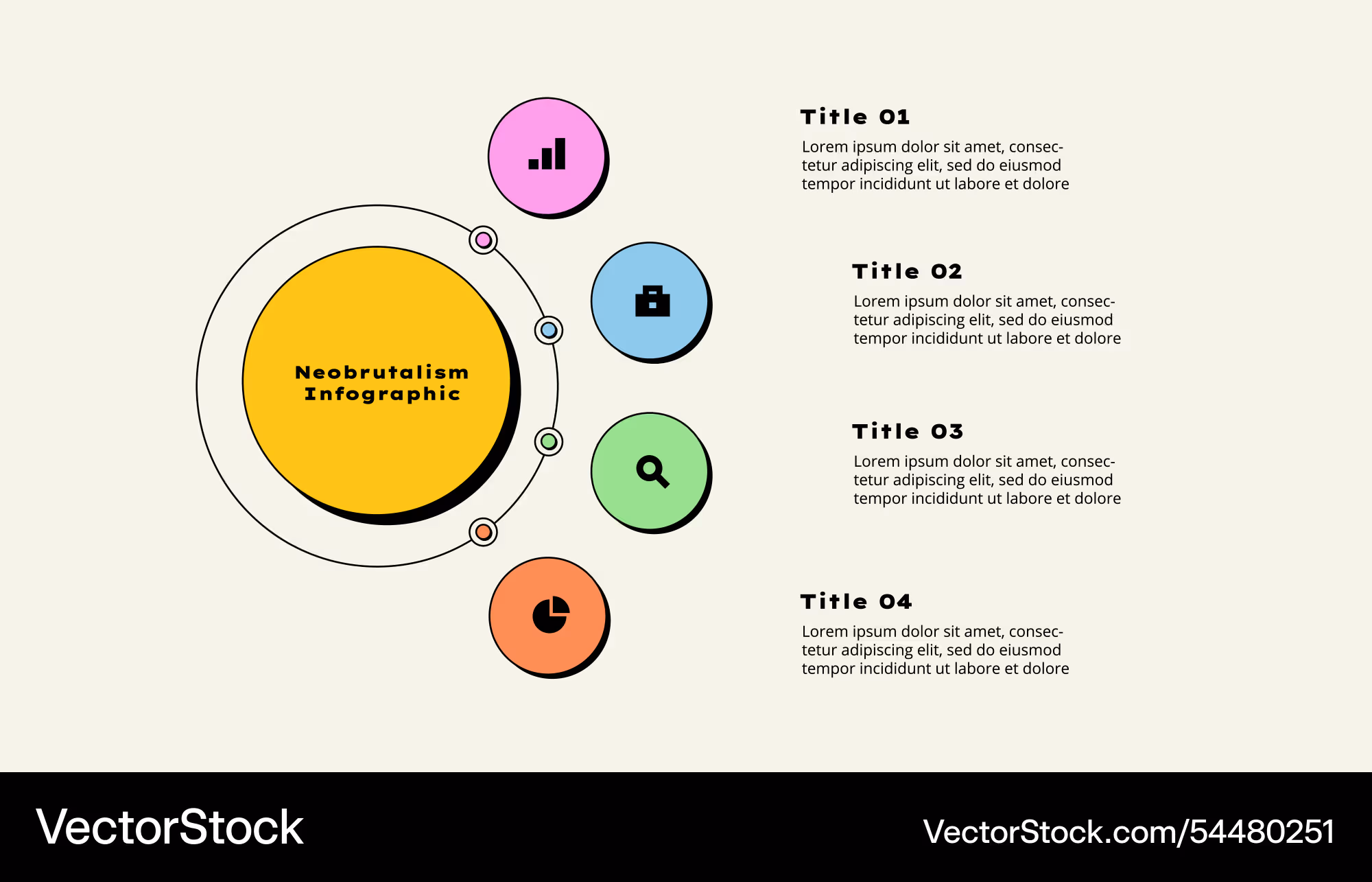 Neobrutalism Infographic

Title 01

Lorem ipsum dolor sit amet, consectetur adipiscing elit, sed do eiusmod tempor incididunt ut labore et dolore

Title 02

Lorem ipsum dolor sit amet, consectetur adipiscing elit, sed do eiusmod tempor incididunt ut labore et dolore

Title 03

Lorem ipsum dolor sit amet, consectetur adipiscing elit, sed do eiusmod tempor incididunt ut labore et dolore

Title 04

Lorem ipsum dolor sit amet, consectetur adipiscing elit, sed do eiusmod tempor incididunt ut labore et dolore

VectorStock

VectorStock.com/54480251