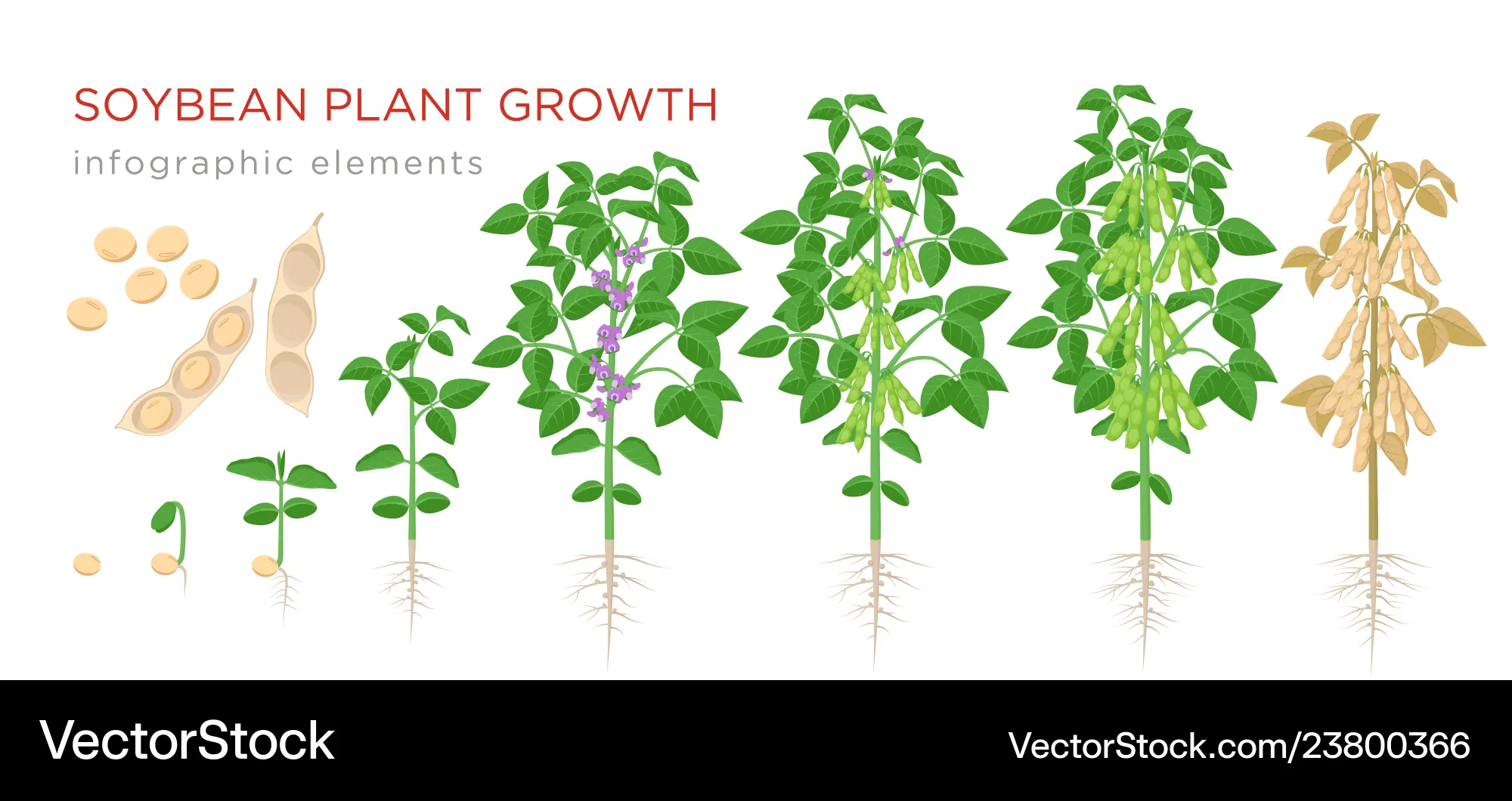 SOYBEAN PLANT GROWTH
infographic elements

VectorStock

VectorStock.com/23800366