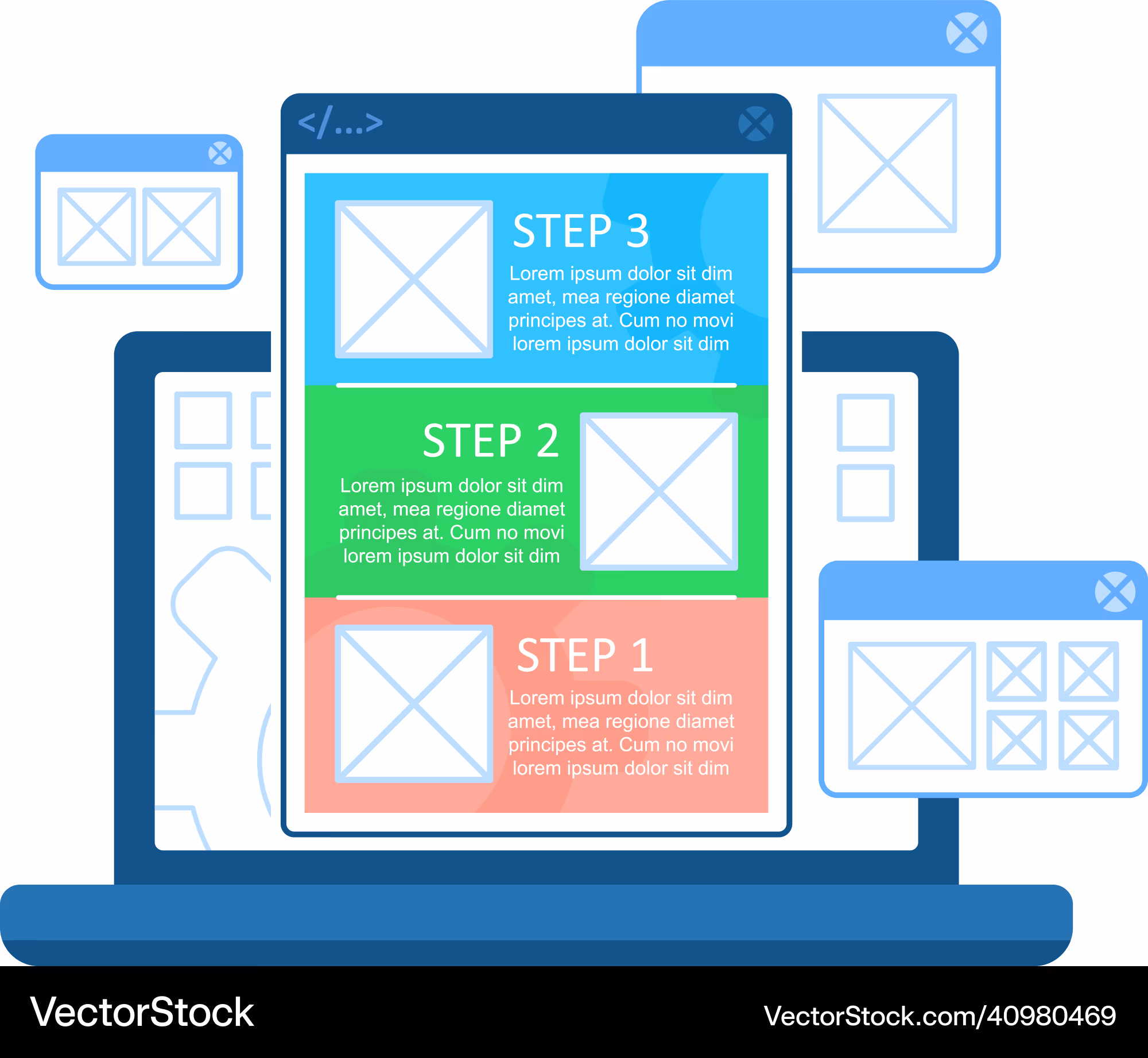 </...>

STEP 3
Lorem ipsum dolor sit dim amet, mea regione diamet principes at. Cum no movi lorem ipsum dolor sit dim

STEP 2
Lorem ipsum dolor sit dim amet, mea regione diamet principes at. Cum no movi lorem ipsum dolor sit dim

STEP 1
Lorem ipsum dolor sit dim amet, mea regione diamet principes at. Cum no movi lorem ipsum dolor sit dim

VectorStock

VectorStock.com/40980469