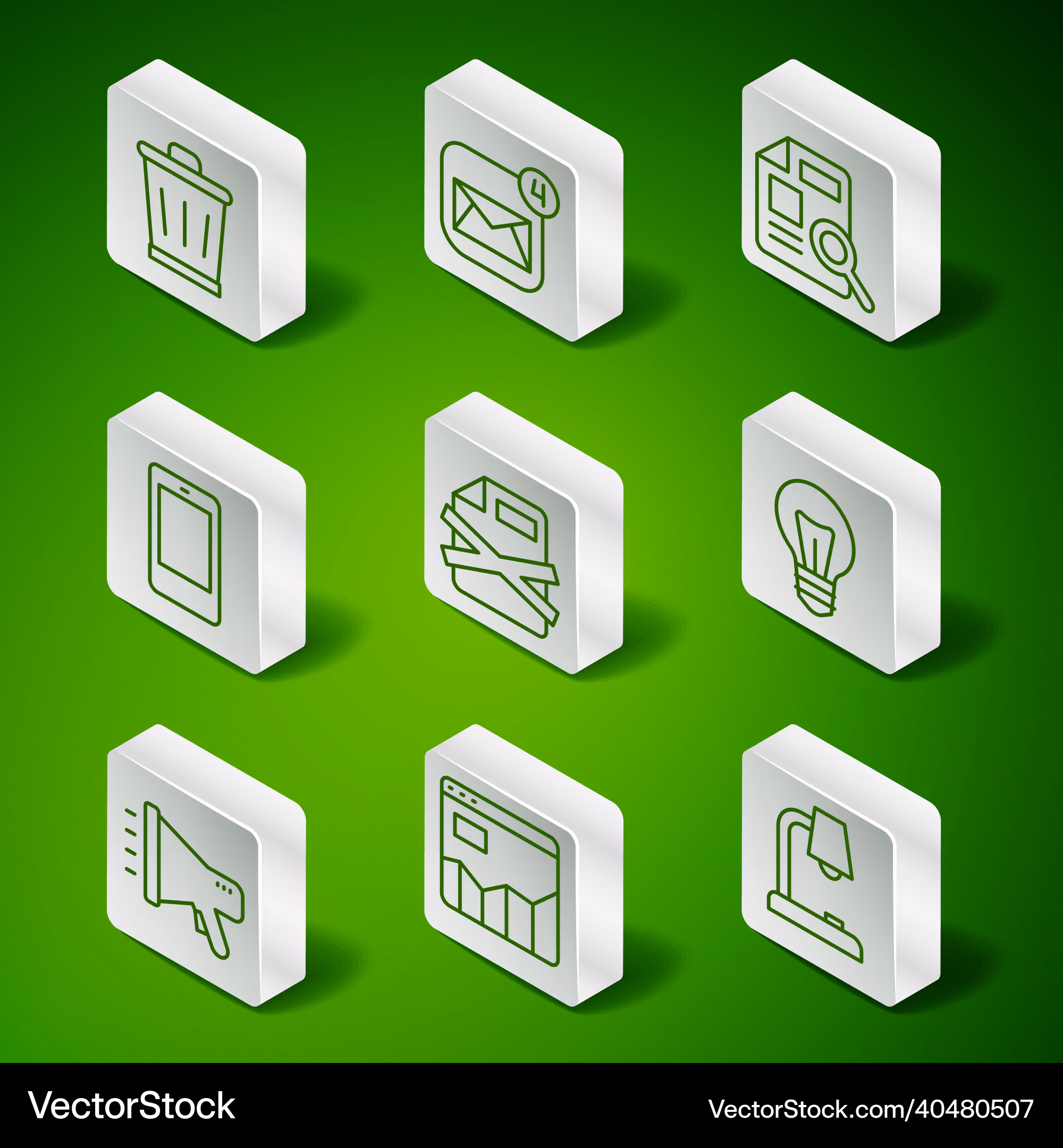 4

VectorStock

VectorStock.com/40480507