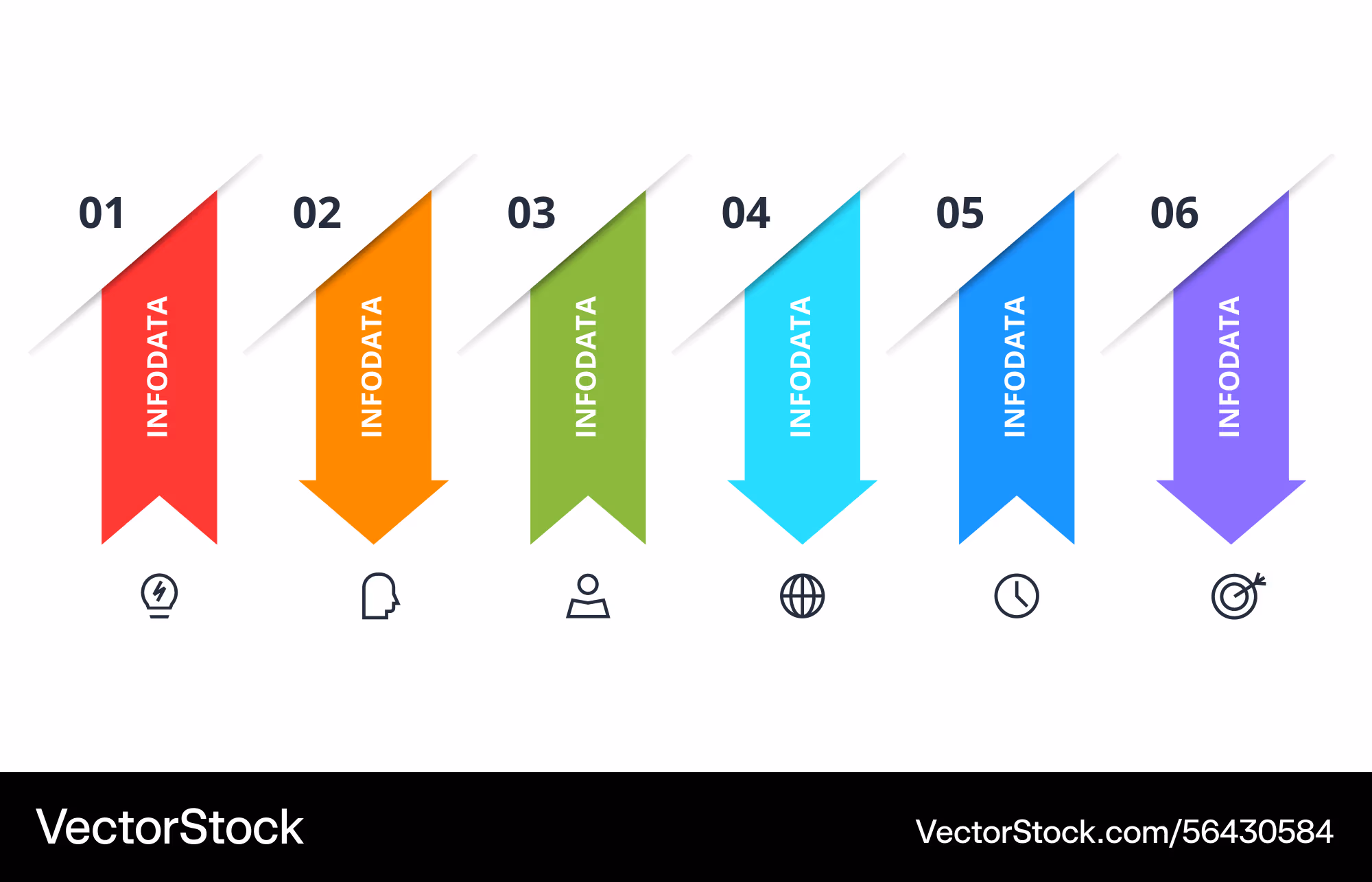 01
INFODATA

02
INFODATA

03
INFODATA

04
INFODATA

05
INFODATA

06
INFODATA

VectorStock

VectorStock.com/56430584