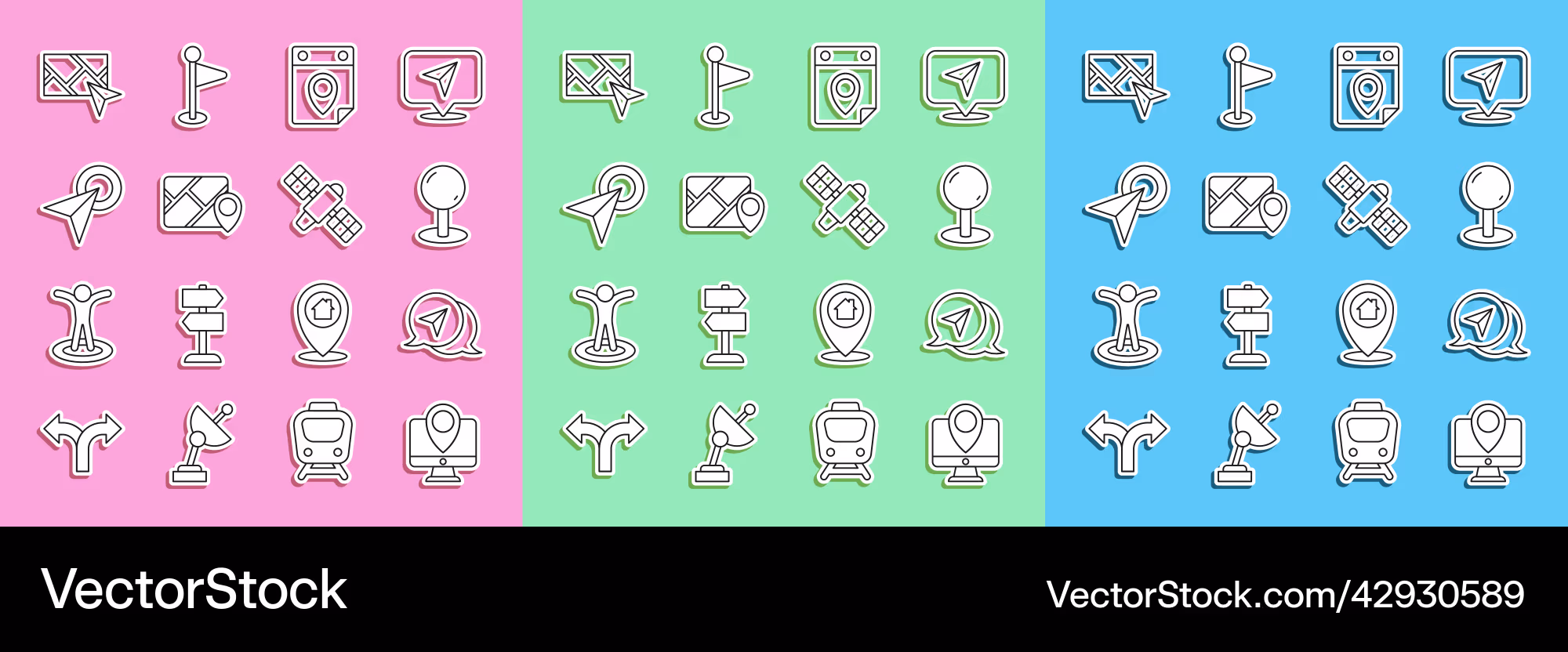 VectorStock

VectorStock.com/42930589