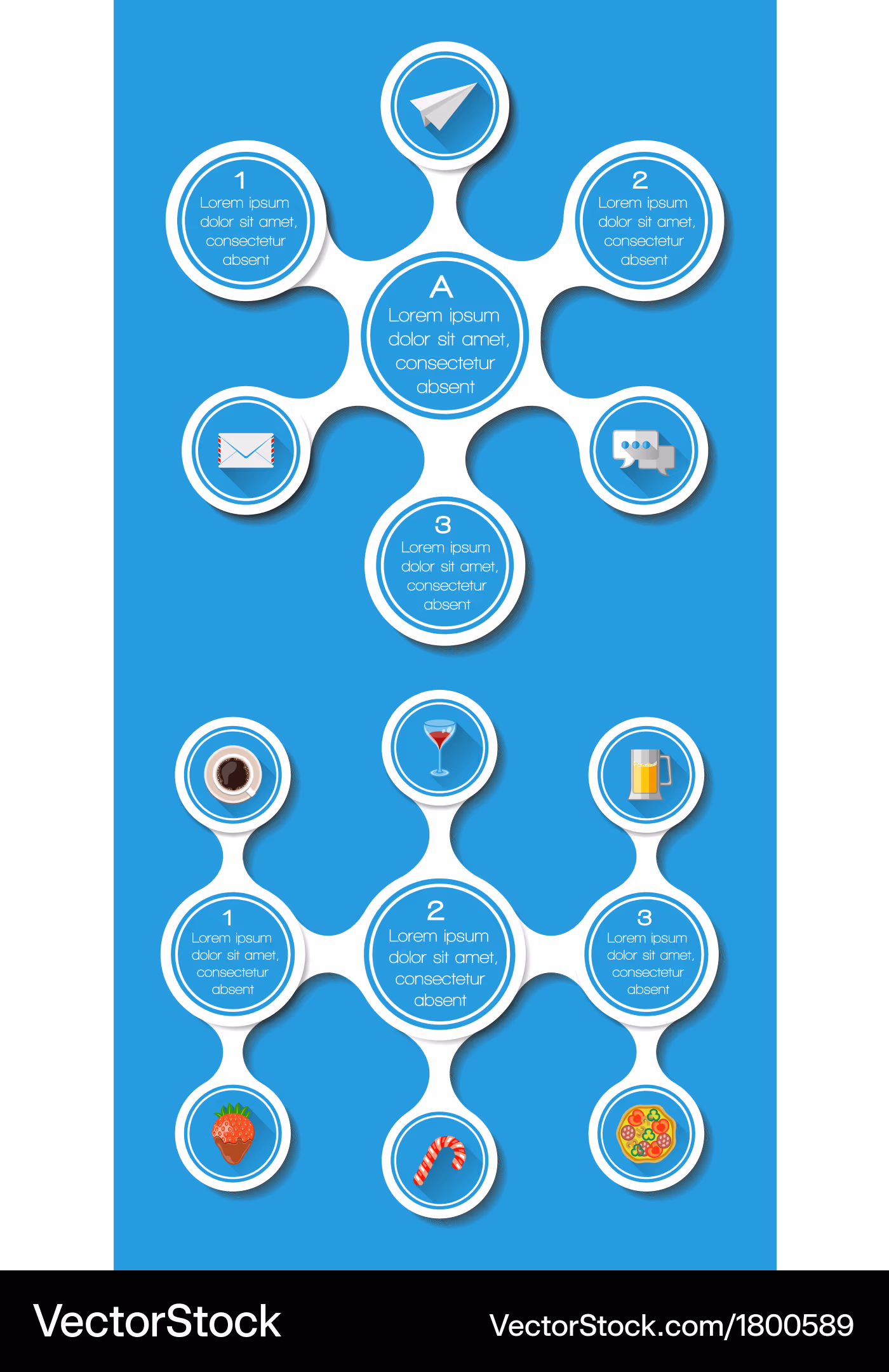 1
Lorem ipsum dolor sit amet, consectetur absent

2
Lorem ipsum dolor sit amet, consectetur absent

A
Lorem ipsum dolor sit amet, consectetur absent

3
Lorem ipsum dolor sit amet, consectetur absent

1
Lorem ipsum dolor sit amet, consectetur absent

2
Lorem ipsum dolor sit amet, consectetur absent

3
Lorem ipsum dolor sit amet, consectetur absent

VectorStock

VectorStock.com/1800589