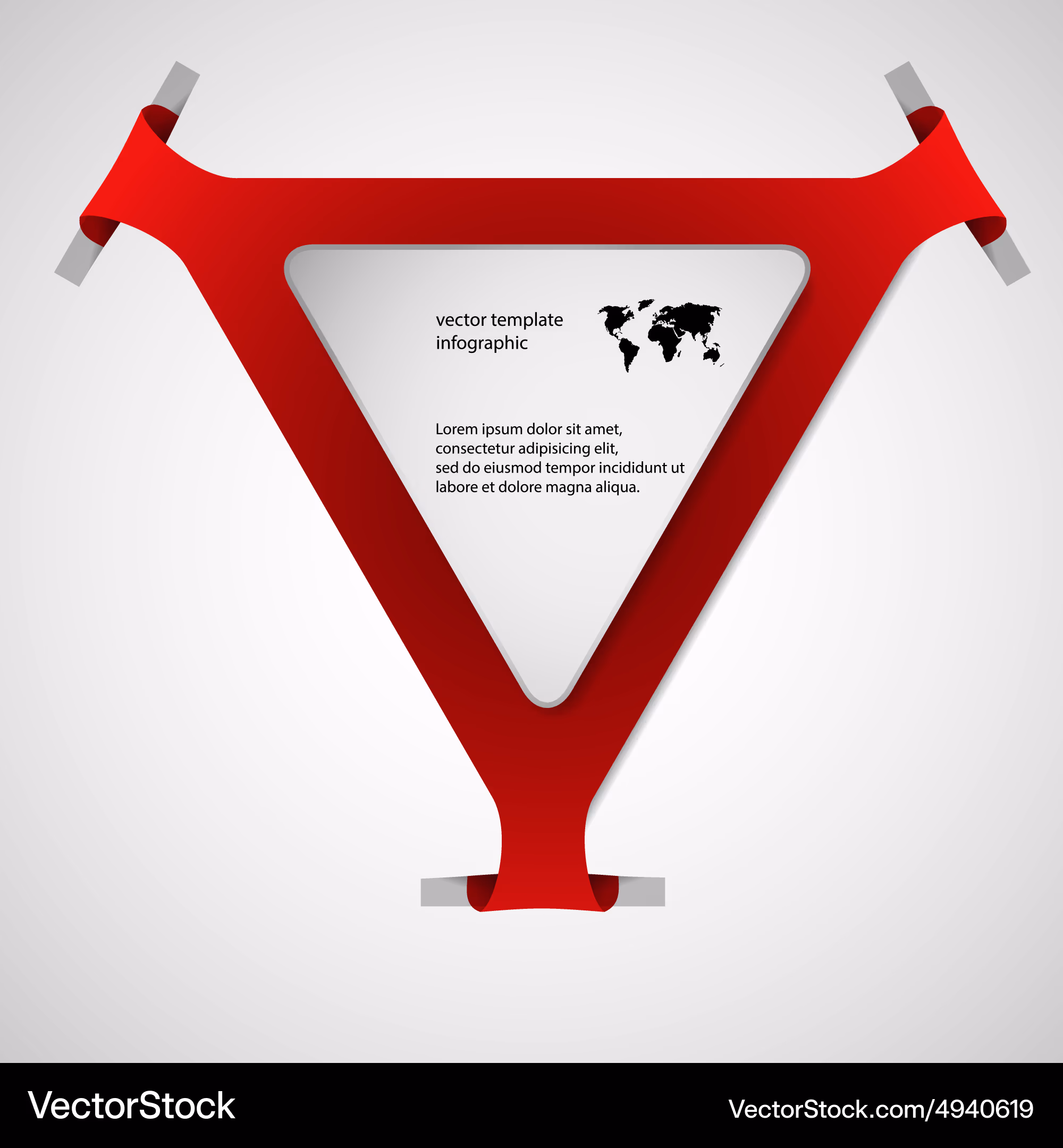 vector template
infographic

Lorem ipsum dolor sit amet,
consectetur adipisicing elit,
sed do eiusmod tempor incididunt ut
labore et dolore magna aliqua.

VectorStock

VectorStock.com/4940619