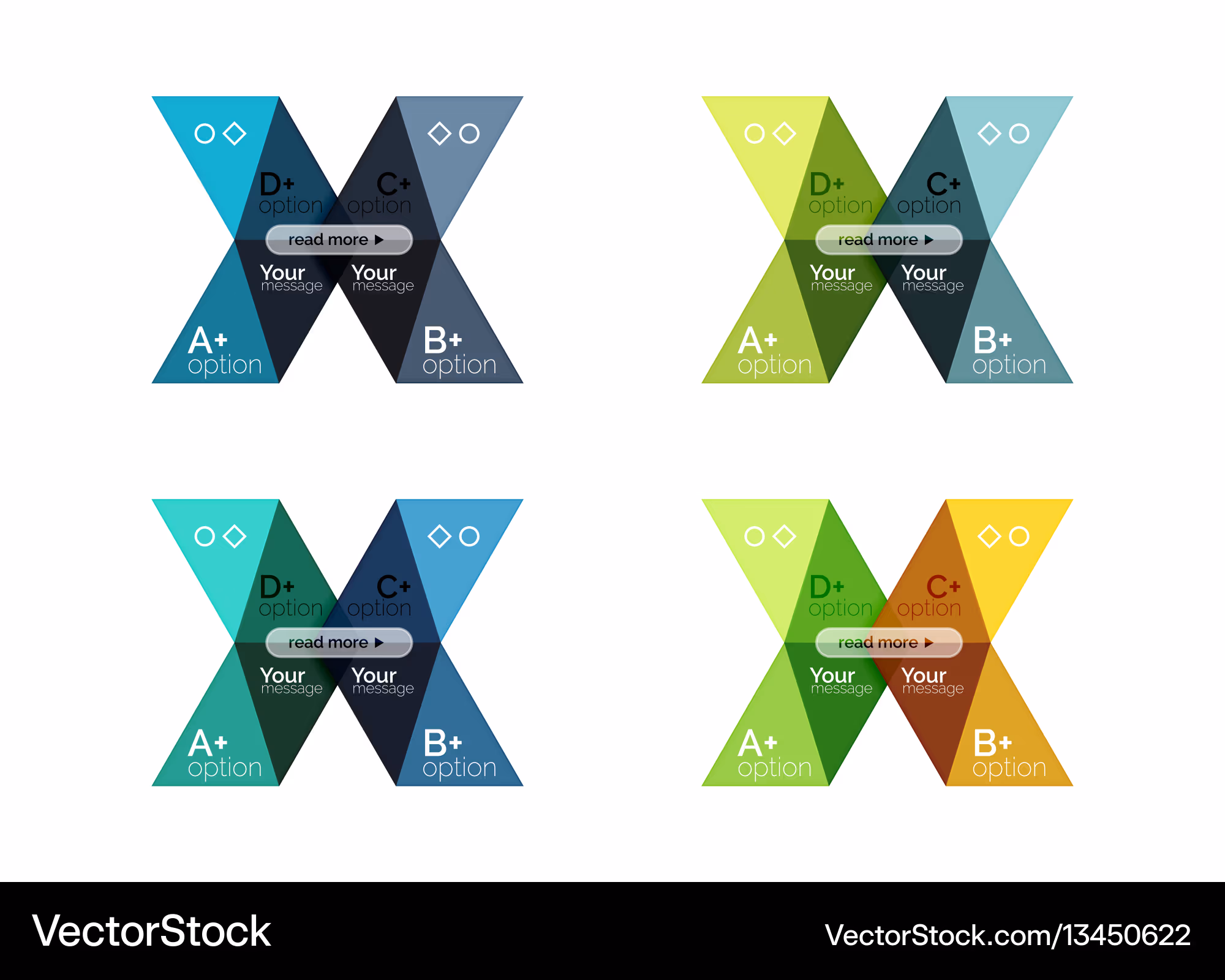 D+ option
C+ option
read more
Your message
Your message
A+ option
B+ option

D+ option
C+ option
read more
Your message
Your message
A+ option
B+ option

D+ option
C+ option
read more
Your message
Your message
A+ option
B+ option

D+ option
C+ option
read more
Your message
Your message
A+ option
B+ option

VectorStock
VectorStock.com/13450622