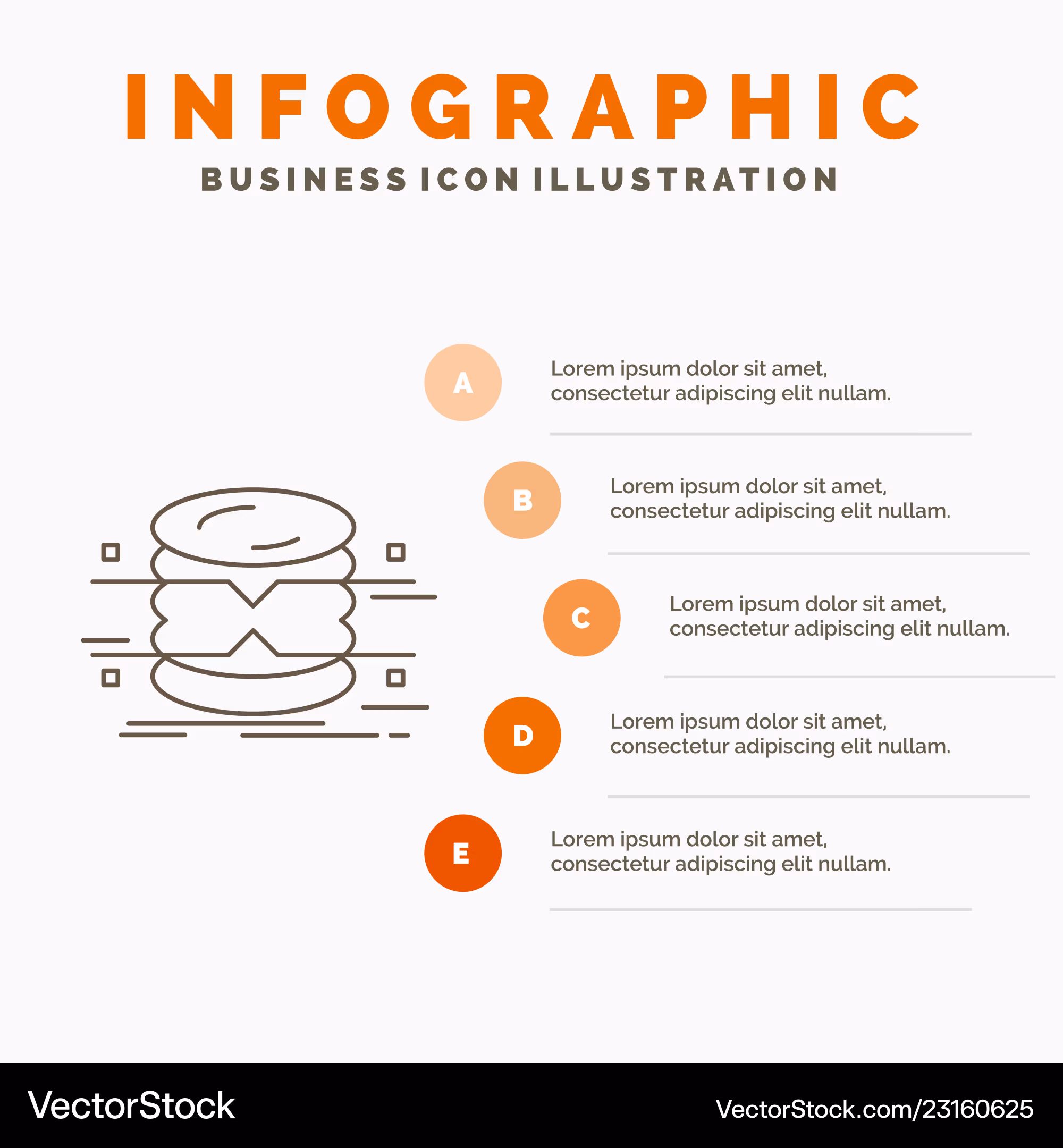 INFOGRAPHIC
BUSINESS ICON ILLUSTRATION

A
Lorem ipsum dolor sit amet, consectetur adipiscing elit nullam.

B
Lorem ipsum dolor sit amet, consectetur adipiscing elit nullam.

C
Lorem ipsum dolor sit amet, consectetur adipiscing elit nullam.

D
Lorem ipsum dolor sit amet, consectetur adipiscing elit nullam.

E
Lorem ipsum dolor sit amet, consectetur adipiscing elit nullam.

VectorStock
VectorStock.com/23160625