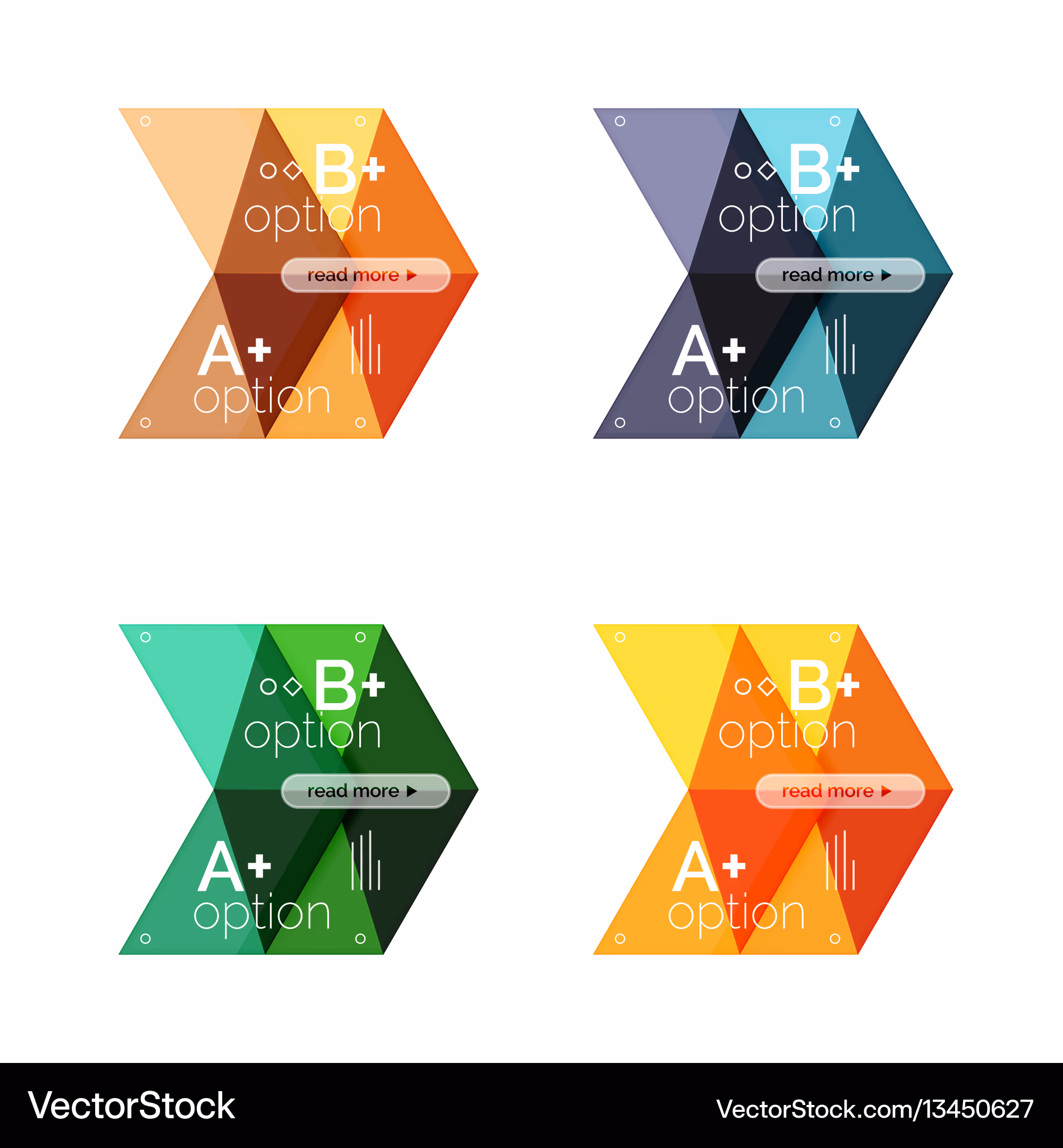 B+
option
read more
A+
option

B+
option
read more
A+
option

B+
option
read more
A+
option

B+
option
read more
A+
option

VectorStock
VectorStock.com/13450627