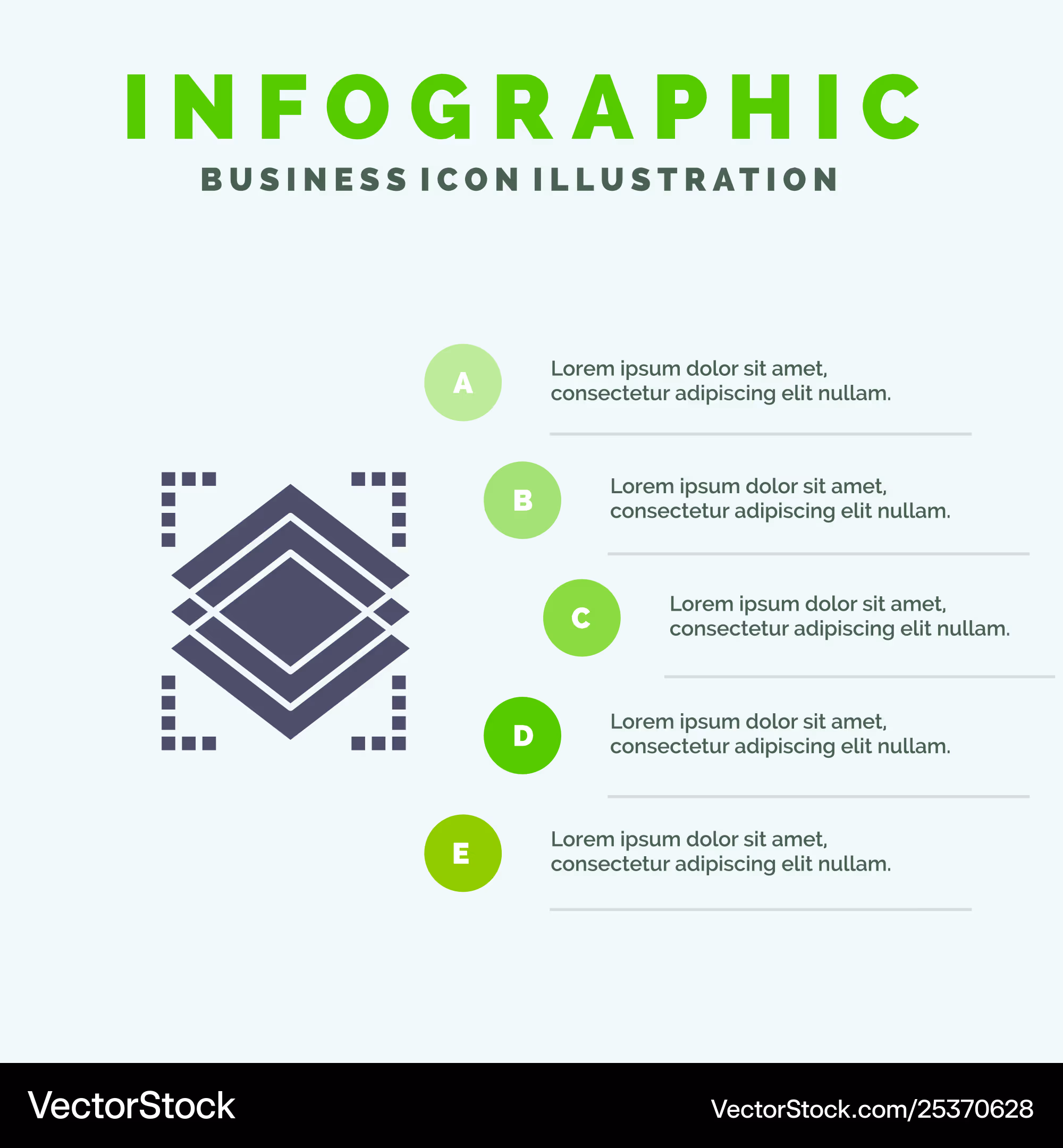 INFOGRAPHIC
BUSINESS ICON ILLUSTRATION

A
Lorem ipsum dolor sit amet, consectetur adipiscing elit nullam.

B
Lorem ipsum dolor sit amet, consectetur adipiscing elit nullam.

C
Lorem ipsum dolor sit amet, consectetur adipiscing elit nullam.

D
Lorem ipsum dolor sit amet, consectetur adipiscing elit nullam.

E
Lorem ipsum dolor sit amet, consectetur adipiscing elit nullam.

VectorStock
VectorStock.com/25370628