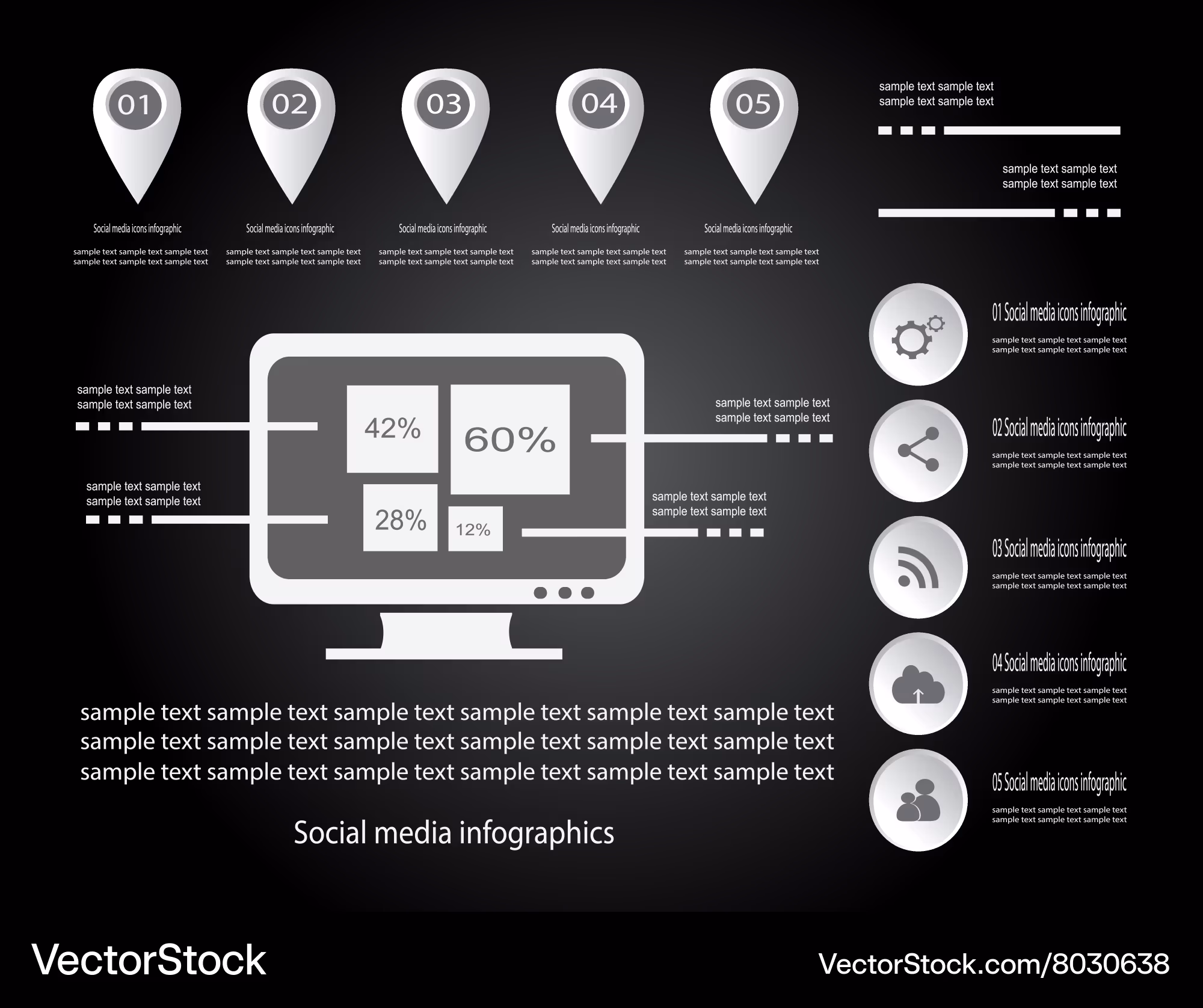 01

Social media icons infographic

sample text sample text sample text sample text sample text sample text

02

Social media icons infographic

sample text sample text sample text sample text sample text sample text

03

Social media icons infographic

sample text sample text sample text sample text sample text sample text

04

Social media icons infographic

sample text sample text sample text sample text sample text sample text

05

Social media icons infographic

sample text sample text sample text sample text sample text sample text

sample text sample text sample text sample text

sample text sample text sample text sample text

sample text sample text sample text sample text

sample text sample text sample text sample text

42%

60%

28%

12%

sample text sample text sample text sample text

sample text sample text sample text sample text

sample text sample text sample text sample text sample text sample text sample text sample text sample text sample text sample text sample text sample text sample text sample text sample text sample text sample text

Social media infographics

01 Social media icons infographic

sample text sample text sample text sample text sample text sample text

02 Social media icons infographic

sample text sample text sample text sample text sample text sample text

03 Social media icons infographic

sample text sample text sample text sample text sample text sample text

04 Social media icons infographic

sample text sample text sample text sample text sample text sample text

05 Social media icons infographic

sample text sample text sample text sample text sample text sample text

VectorStock

VectorStock.com/8030638