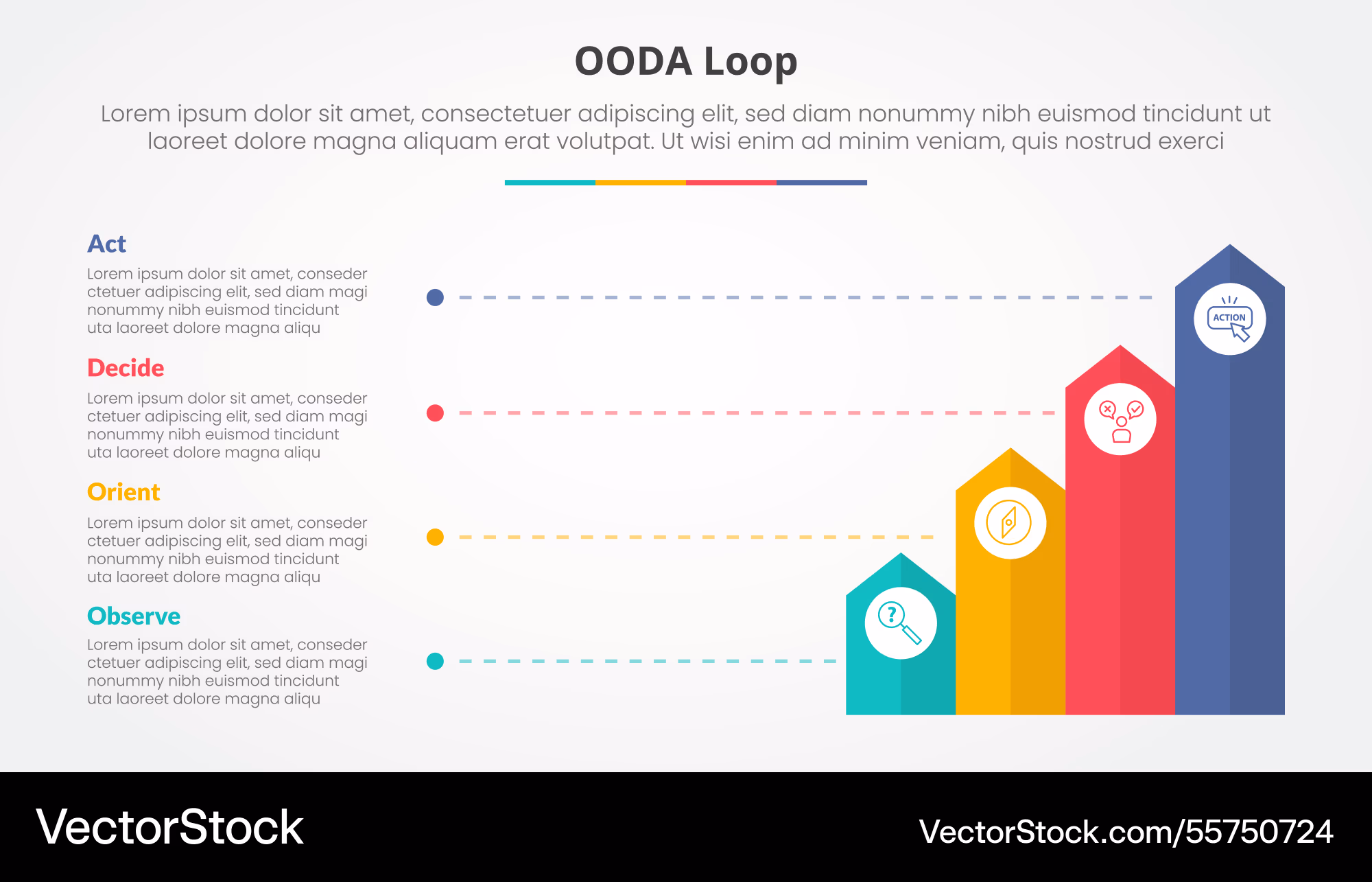 OODA Loop

Lorem ipsum dolor sit amet, consectetuer adipiscing elit, sed diam nonummy nibh euismod tincidunt ut laoreet dolore magna aliquam erat volutpat. Ut wisi enim ad minim veniam, quis nostrud exerci

Act
Lorem ipsum dolor sit amet, conseder ctetuer adipiscing elit, sed diam magi nonummy nibh euismod tincidunt uta laoreet dolore magna aliqu

Decide
Lorem ipsum dolor sit amet, conseder ctetuer adipiscing elit, sed diam magi nonummy nibh euismod tincidunt uta laoreet dolore magna aliqu

Orient
Lorem ipsum dolor sit amet, conseder ctetuer adipiscing elit, sed diam magi nonummy nibh euismod tincidunt uta laoreet dolore magna aliqu

Observe
Lorem ipsum dolor sit amet, conseder ctetuer adipiscing elit, sed diam magi nonummy nibh euismod tincidunt uta laoreet dolore magna aliqu

ACTION

?

VectorStock

VectorStock.com/55750724