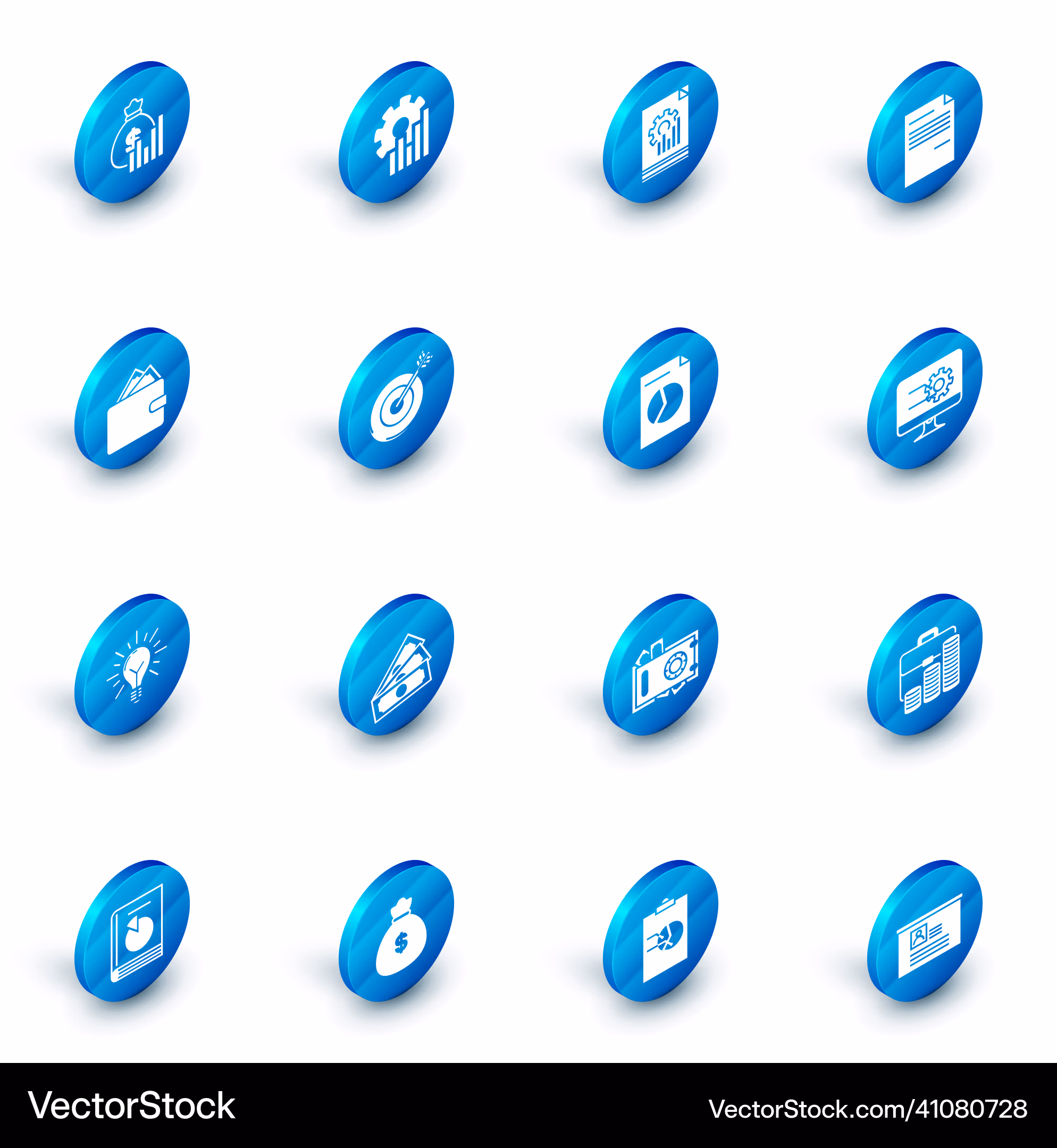 VectorStock

VectorStock.com/41080728