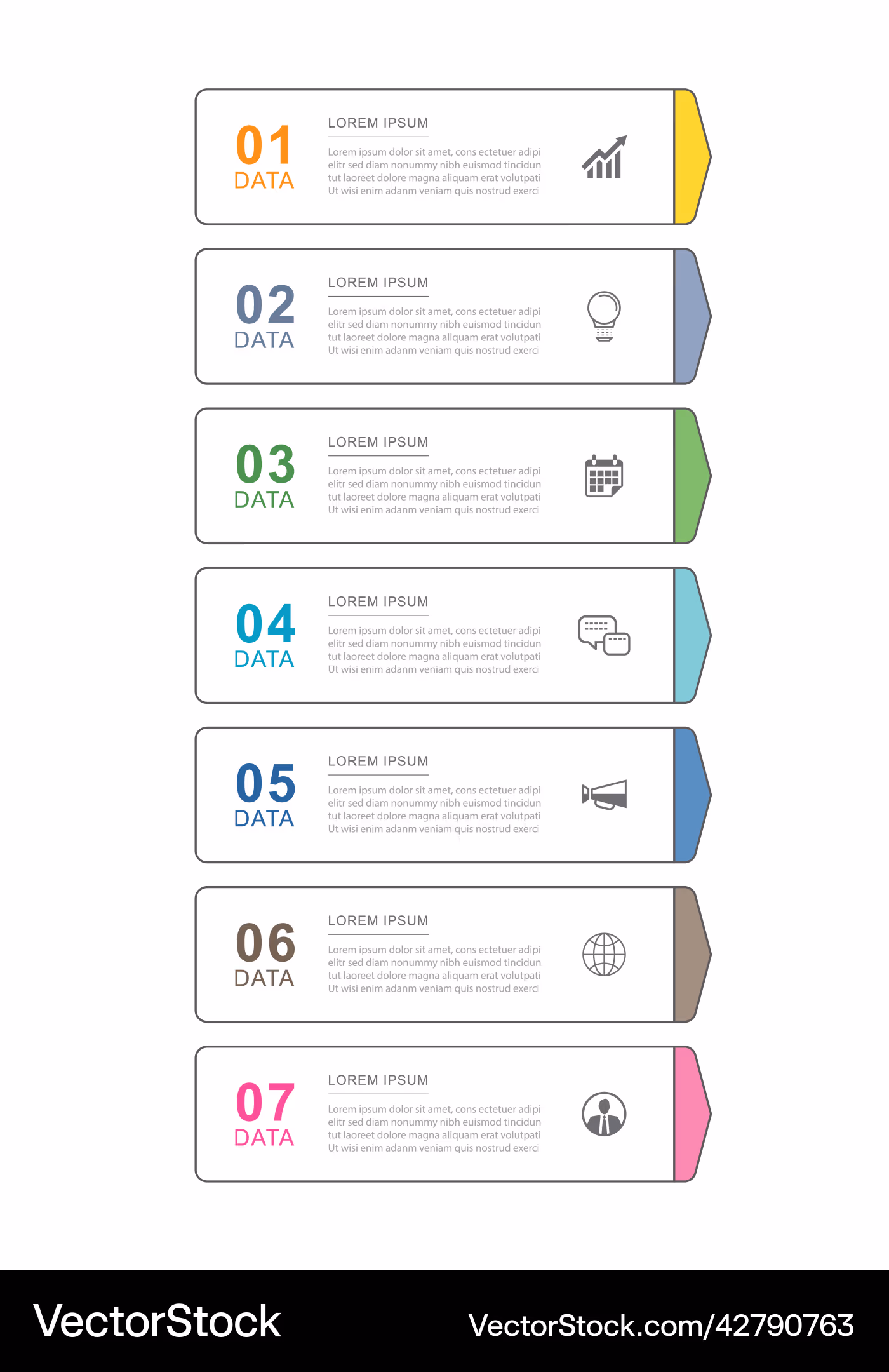 01
DATA

LOREM IPSUM

Lorem ipsum dolor sit amet, cons ectetuer adipi elitr sed diam nonummy nibh euismod tincidun tut laoreet dolore magna aliquam erat volutpati Ut wisi enim adanm veniam quis nostrud exerci

02
DATA

LOREM IPSUM

Lorem ipsum dolor sit amet, cons ectetuer adipi elitr sed diam nonummy nibh euismod tincidun tut laoreet dolore magna aliquam erat volutpati Ut wisi enim adanm veniam quis nostrud exerci

03
DATA

LOREM IPSUM

Lorem ipsum dolor sit amet, cons ectetuer adipi elitr sed diam nonummy nibh euismod tincidun tut laoreet dolore magna aliquam erat volutpati Ut wisi enim adanm veniam quis nostrud exerci

04
DATA

LOREM IPSUM

Lorem ipsum dolor sit amet, cons ectetuer adipi elitr sed diam nonummy nibh euismod tincidun tut laoreet dolore magna aliquam erat volutpati Ut wisi enim adanm veniam quis nostrud exerci

05
DATA

LOREM IPSUM

Lorem ipsum dolor sit amet, cons ectetuer adipi elitr sed diam nonummy nibh euismod tincidun tut laoreet dolore magna aliquam erat volutpati Ut wisi enim adanm veniam quis nostrud exerci

06
DATA

LOREM IPSUM

Lorem ipsum dolor sit amet, cons ectetuer adipi elitr sed diam nonummy nibh euismod tincidun tut laoreet dolore magna aliquam erat volutpati Ut wisi enim adanm veniam quis nostrud exerci

07
DATA

LOREM IPSUM

Lorem ipsum dolor sit amet, cons ectetuer adipi elitr sed diam nonummy nibh euismod tincidun tut laoreet dolore magna aliquam erat volutpati Ut wisi enim adanm veniam quis nostrud exerci

VectorStock

VectorStock.com/42790763