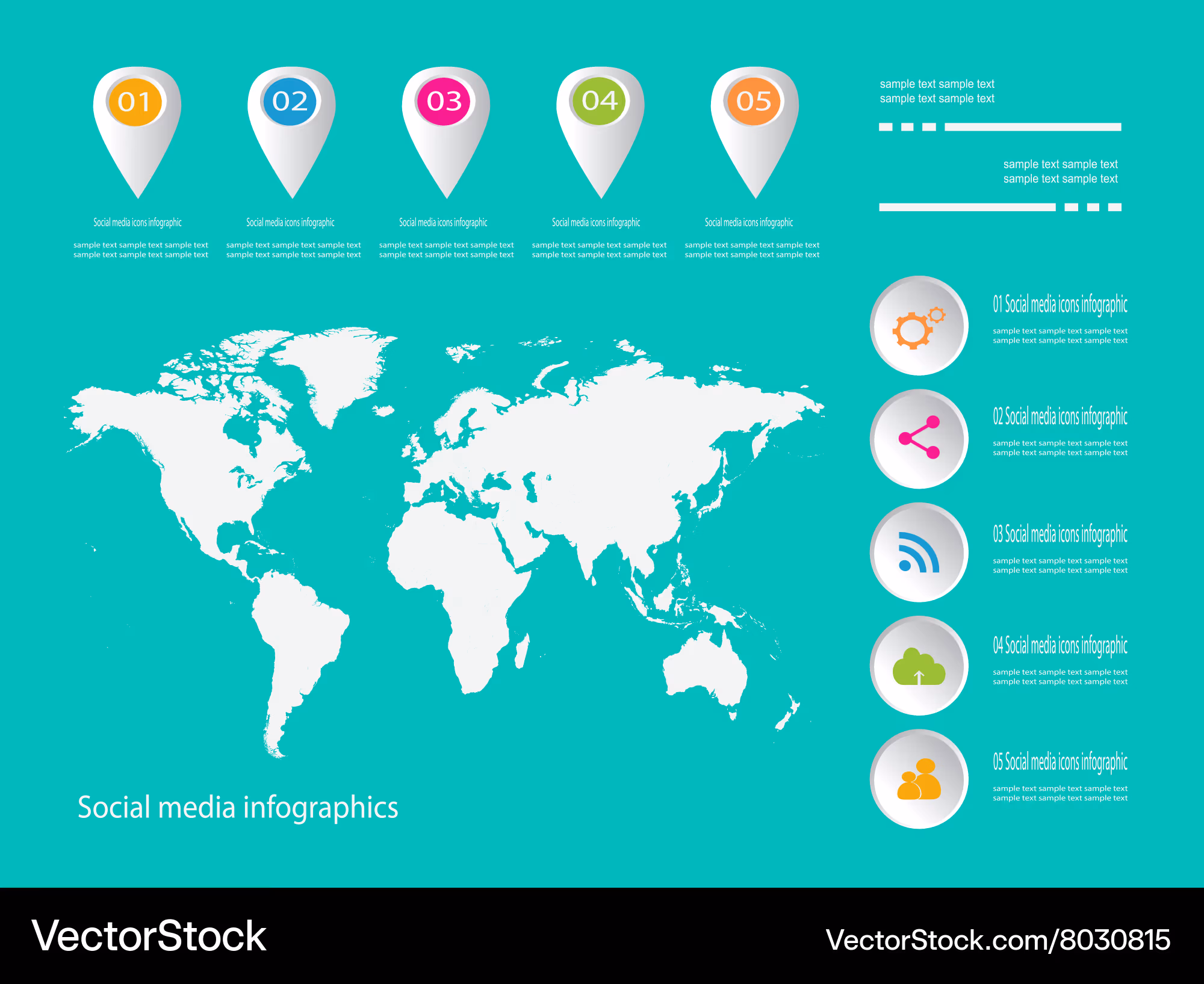 01

Social media icons infographic

sample text sample text sample text sample text sample text sample text

02

Social media icons infographic

sample text sample text sample text sample text sample text sample text

03

Social media icons infographic

sample text sample text sample text sample text sample text sample text

04

Social media icons infographic

sample text sample text sample text sample text sample text sample text

05

Social media icons infographic

sample text sample text sample text sample text sample text sample text

sample text sample text
sample text sample text

sample text sample text
sample text sample text

01 Social media icons infographic

sample text sample text sample text sample text sample text sample text

02 Social media icons infographic

sample text sample text sample text sample text sample text sample text

03 Social media icons infographic

sample text sample text sample text sample text sample text sample text

04 Social media icons infographic

sample text sample text sample text sample text sample text sample text

05 Social media icons infographic

sample text sample text sample text sample text sample text sample text

Social media infographics

VectorStock

VectorStock.com/8030815