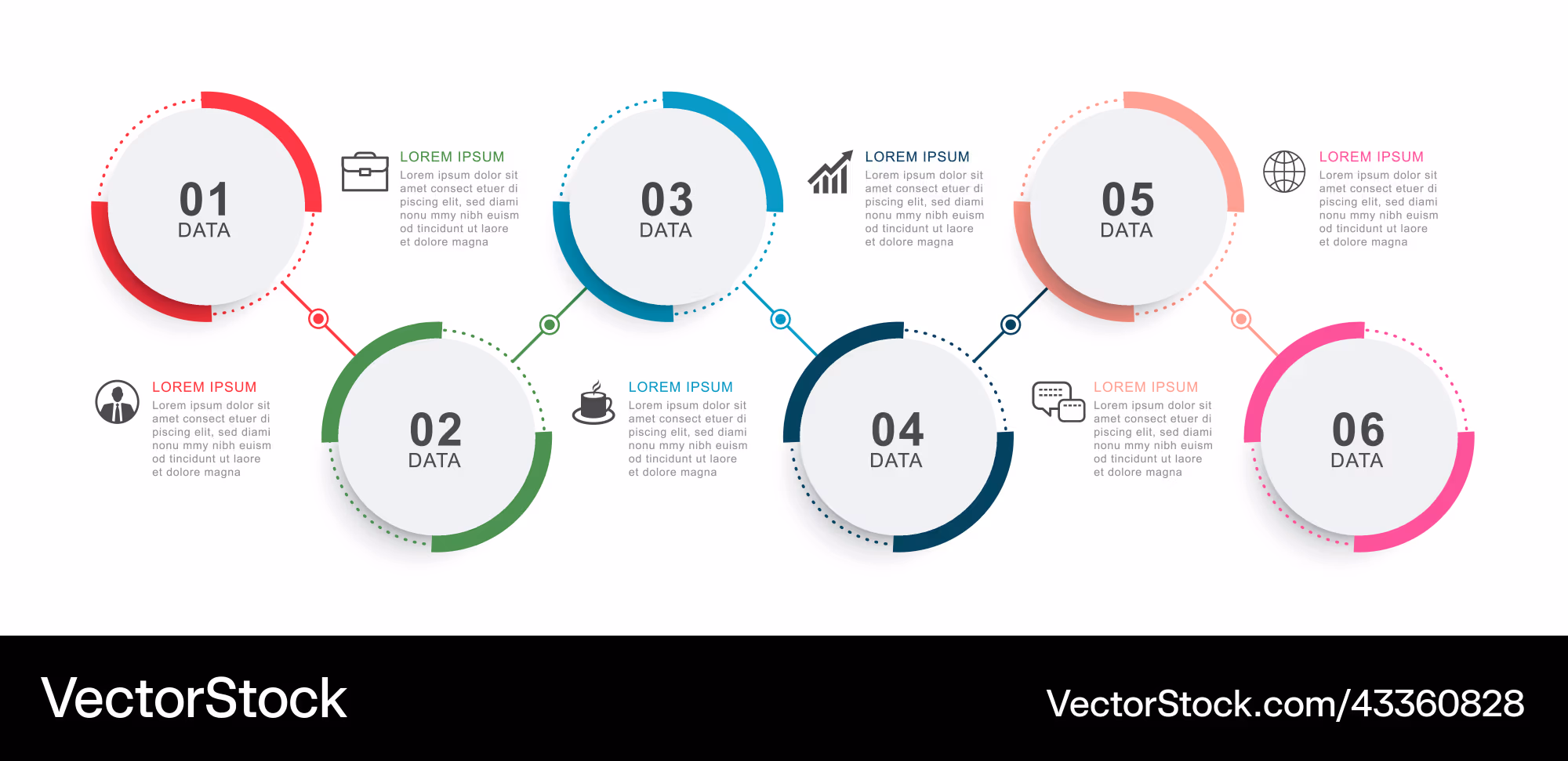 01
DATA

LOREM IPSUM
Lorem ipsum dolor sit amet consect etuer di piscing elit, sed diami nonu mmy nibh euism od tincidunt ut laore et dolore magna

03
DATA

LOREM IPSUM
Lorem ipsum dolor sit amet consect etuer di piscing elit, sed diami nonu mmy nibh euism od tincidunt ut laore et dolore magna

05
DATA

LOREM IPSUM
Lorem ipsum dolor sit amet consect etuer di piscing elit, sed diami nonu mmy nibh euism od tincidunt ut laore et dolore magna

LOREM IPSUM
Lorem ipsum dolor sit amet consect etuer di piscing elit, sed diami nonu mmy nibh euism od tincidunt ut laore et dolore magna

02
DATA

LOREM IPSUM
Lorem ipsum dolor sit amet consect etuer di piscing elit, sed diami nonu mmy nibh euism od tincidunt ut laore et dolore magna

04
DATA

LOREM IPSUM
Lorem ipsum dolor sit amet consect etuer di piscing elit, sed diami nonu mmy nibh euism od tincidunt ut laore et dolore magna

06
DATA

VectorStock

VectorStock.com/43360828