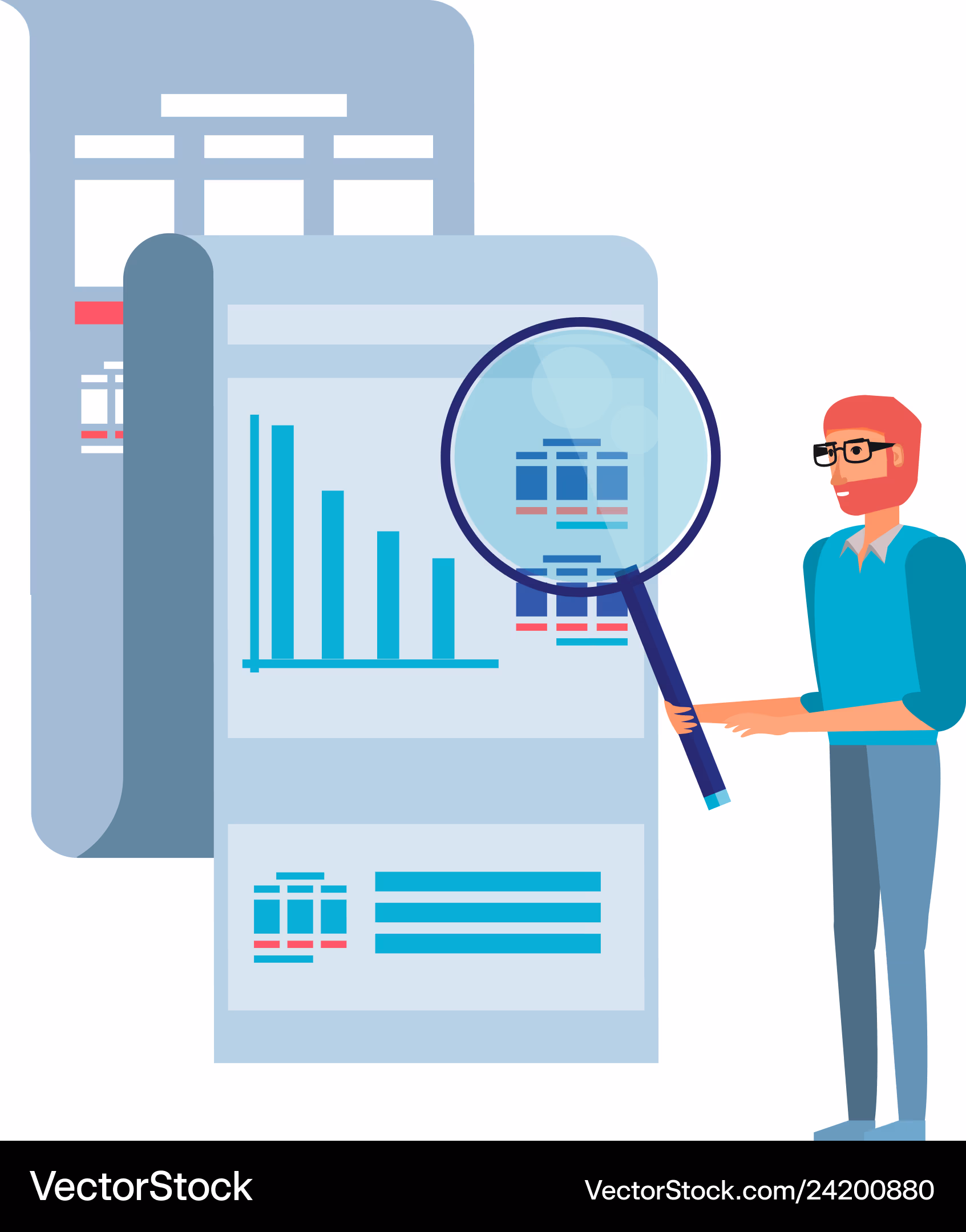 VectorStock

VectorStock.com/24200880