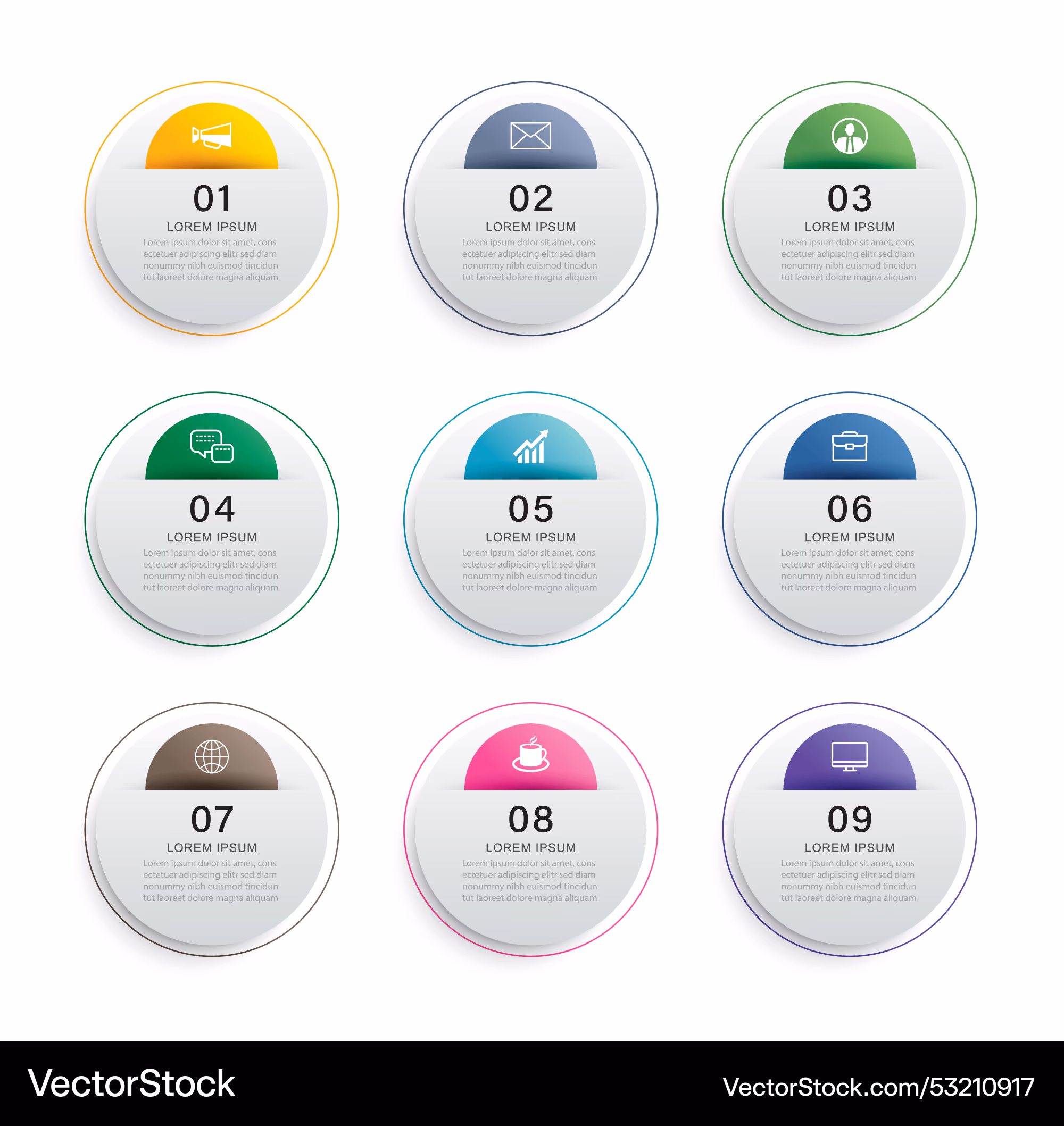 01
LOREM IPSUM
Lorem ipsum dolor sit amet, cons ectetuer adipiscing elitr sed diam nonummy nibh euismod tincidun tut laoreet dolore magna aliquam

02
LOREM IPSUM
Lorem ipsum dolor sit amet, cons ectetuer adipiscing elitr sed diam nonummy nibh euismod tincidun tut laoreet dolore magna aliquam

03
LOREM IPSUM
Lorem ipsum dolor sit amet, cons ectetuer adipiscing elitr sed diam nonummy nibh euismod tincidun tut laoreet dolore magna aliquam

04
LOREM IPSUM
Lorem ipsum dolor sit amet, cons ectetuer adipiscing elitr sed diam nonummy nibh euismod tincidun tut laoreet dolore magna aliquam

05
LOREM IPSUM
Lorem ipsum dolor sit amet, cons ectetuer adipiscing elitr sed diam nonummy nibh euismod tincidun tut laoreet dolore magna aliquam

06
LOREM IPSUM
Lorem ipsum dolor sit amet, cons ectetuer adipiscing elitr sed diam nonummy nibh euismod tincidun tut laoreet dolore magna aliquam

07
LOREM IPSUM
Lorem ipsum dolor sit amet, cons ectetuer adipiscing elitr sed diam nonummy nibh euismod tincidun tut laoreet dolore magna aliquam

08
LOREM IPSUM
Lorem ipsum dolor sit amet, cons ectetuer adipiscing elitr sed diam nonummy nibh euismod tincidun tut laoreet dolore magna aliquam

09
LOREM IPSUM
Lorem ipsum dolor sit amet, cons ectetuer adipiscing elitr sed diam nonummy nibh euismod tincidun tut laoreet dolore magna aliquam

VectorStock
VectorStock.com/53210917