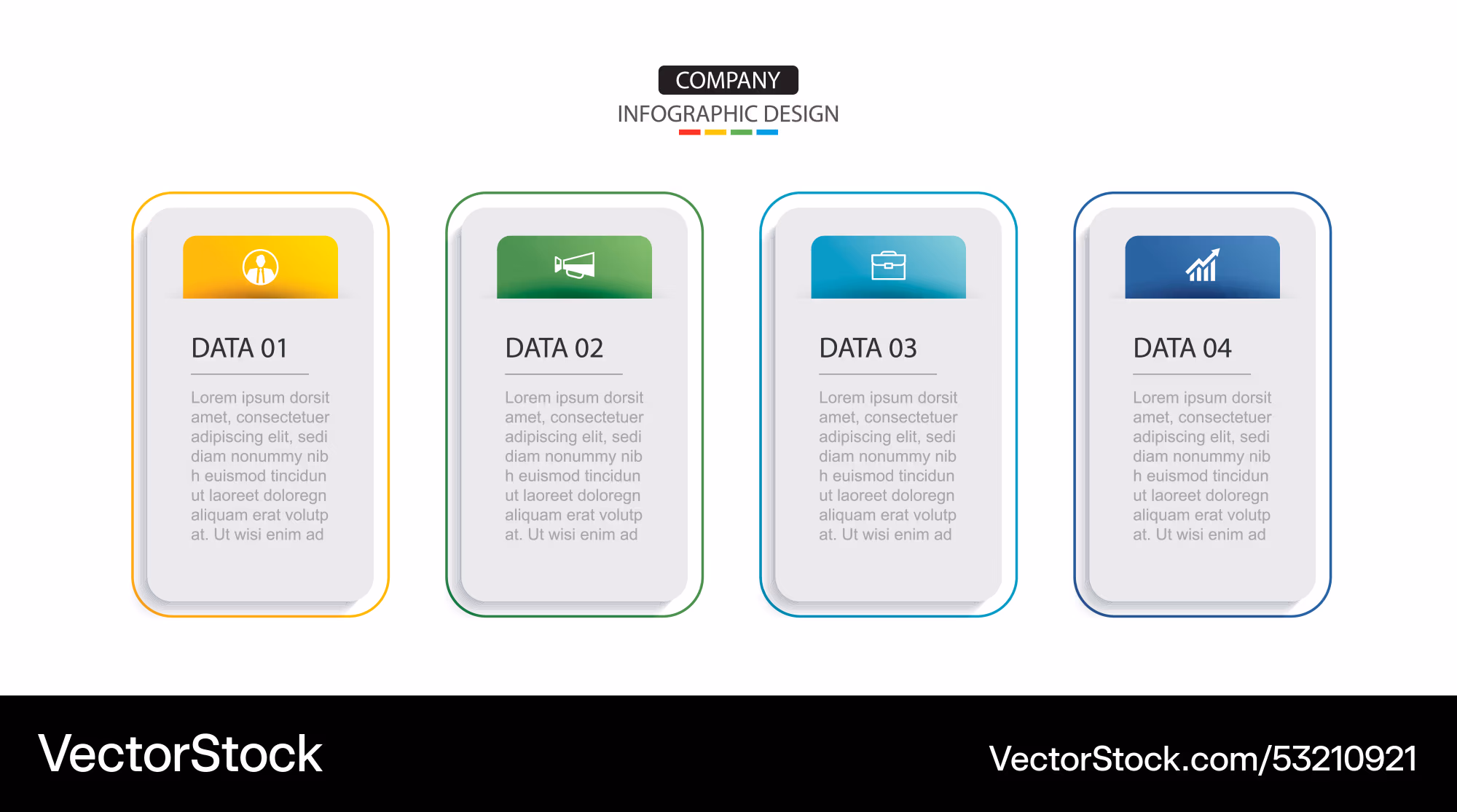 COMPANY
INFOGRAPHIC DESIGN

DATA 01

Lorem ipsum dorsit amet, consectetuer adipiscing elit, sedi diam nonummy nib h euismod tincidun ut laoreet doloregn aliquam erat volutp at. Ut wisi enim ad

DATA 02

Lorem ipsum dorsit amet, consectetuer adipiscing elit, sedi diam nonummy nib h euismod tincidun ut laoreet doloregn aliquam erat volutp at. Ut wisi enim ad

DATA 03

Lorem ipsum dorsit amet, consectetuer adipiscing elit, sedi diam nonummy nib h euismod tincidun ut laoreet doloregn aliquam erat volutp at. Ut wisi enim ad

DATA 04

Lorem ipsum dorsit amet, consectetuer adipiscing elit, sedi diam nonummy nib h euismod tincidun ut laoreet doloregn aliquam erat volutp at. Ut wisi enim ad

VectorStock

VectorStock.com/53210921