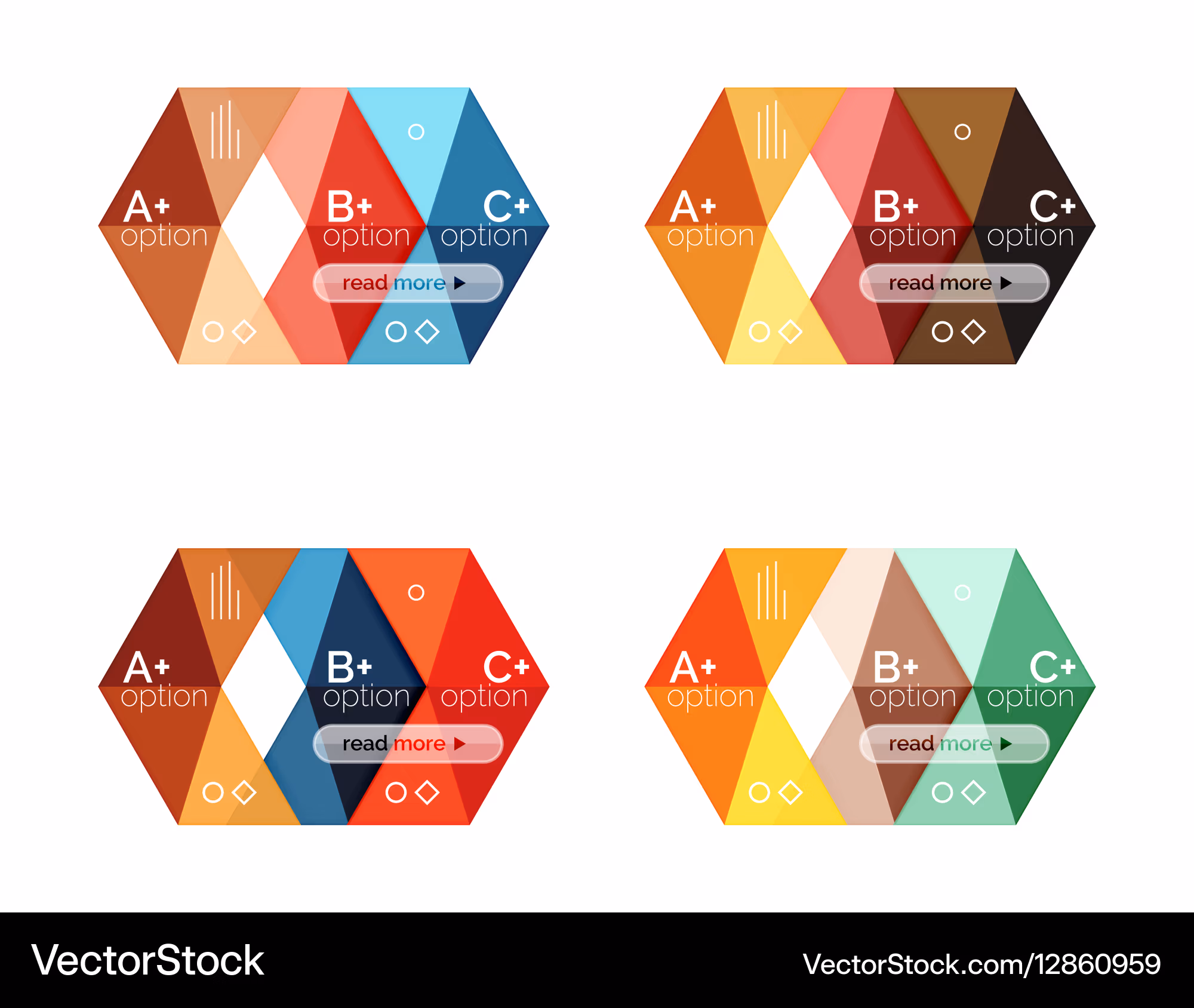 A+ option
B+ option
C+ option
read more

A+ option
B+ option
C+ option
read more

A+ option
B+ option
C+ option
read more

A+ option
B+ option
C+ option
read more

VectorStock
VectorStock.com/12860959