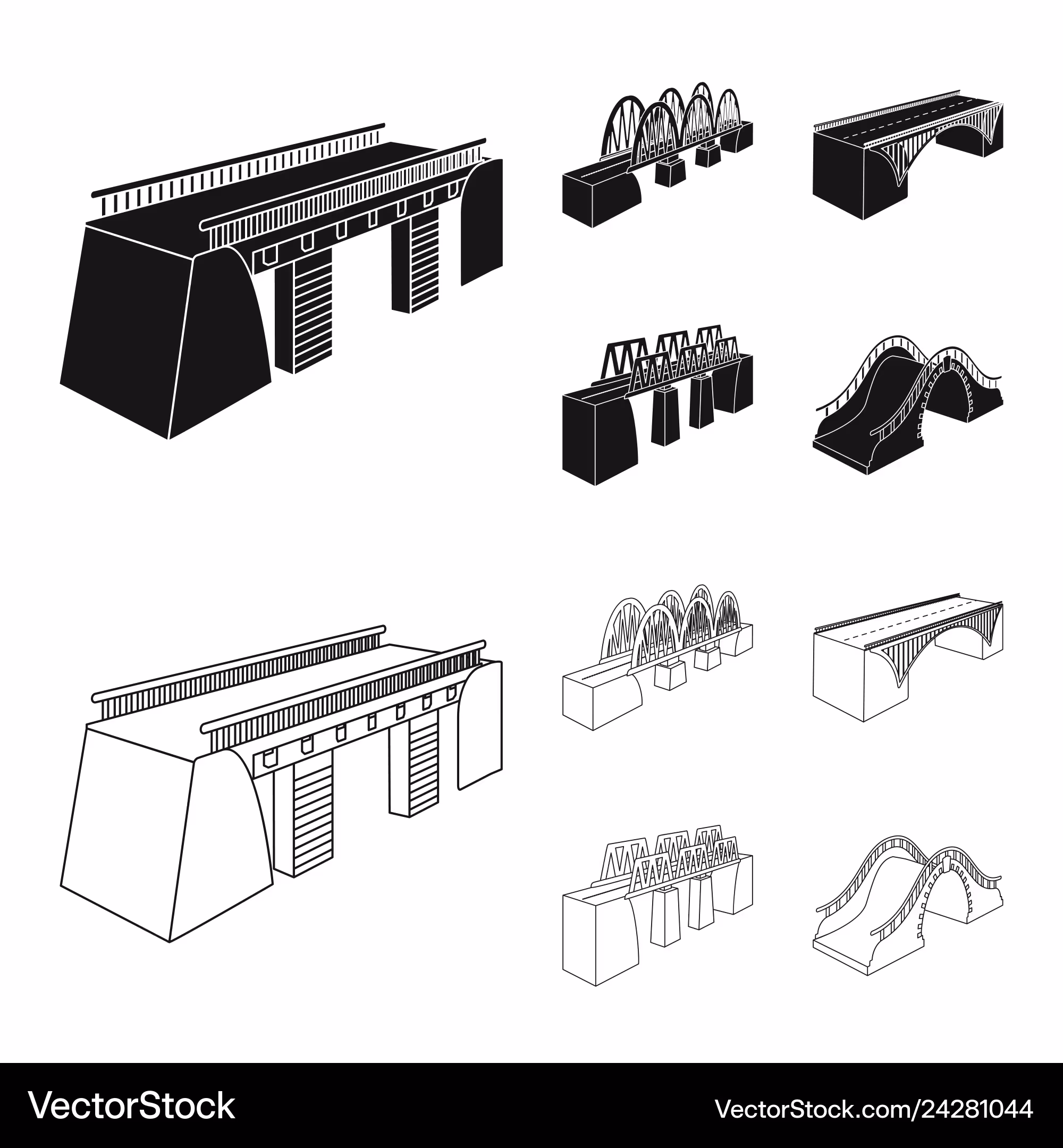 VectorStock

VectorStock.com/24281044