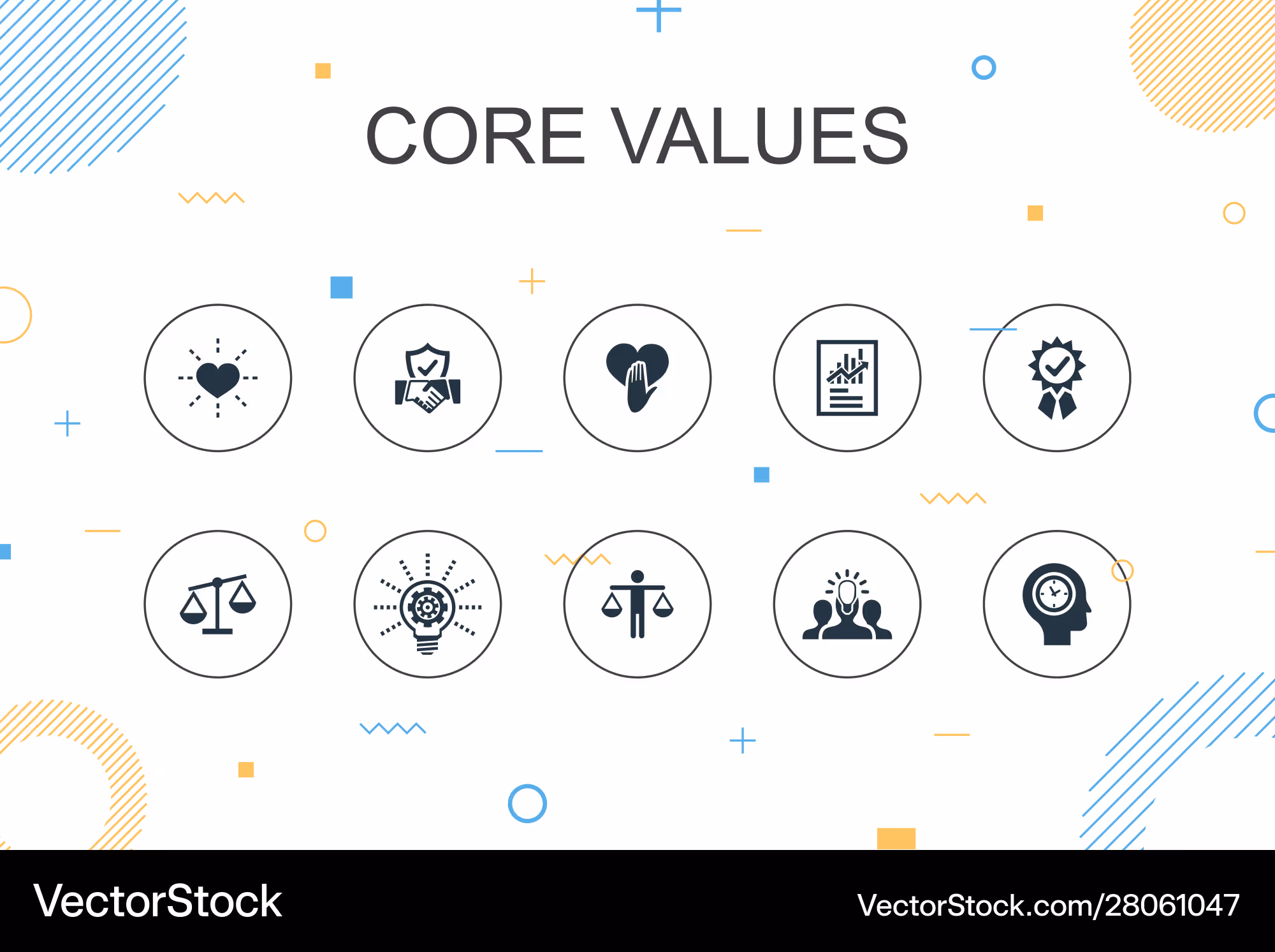 CORE VALUES

VectorStock

VectorStock.com/28061047