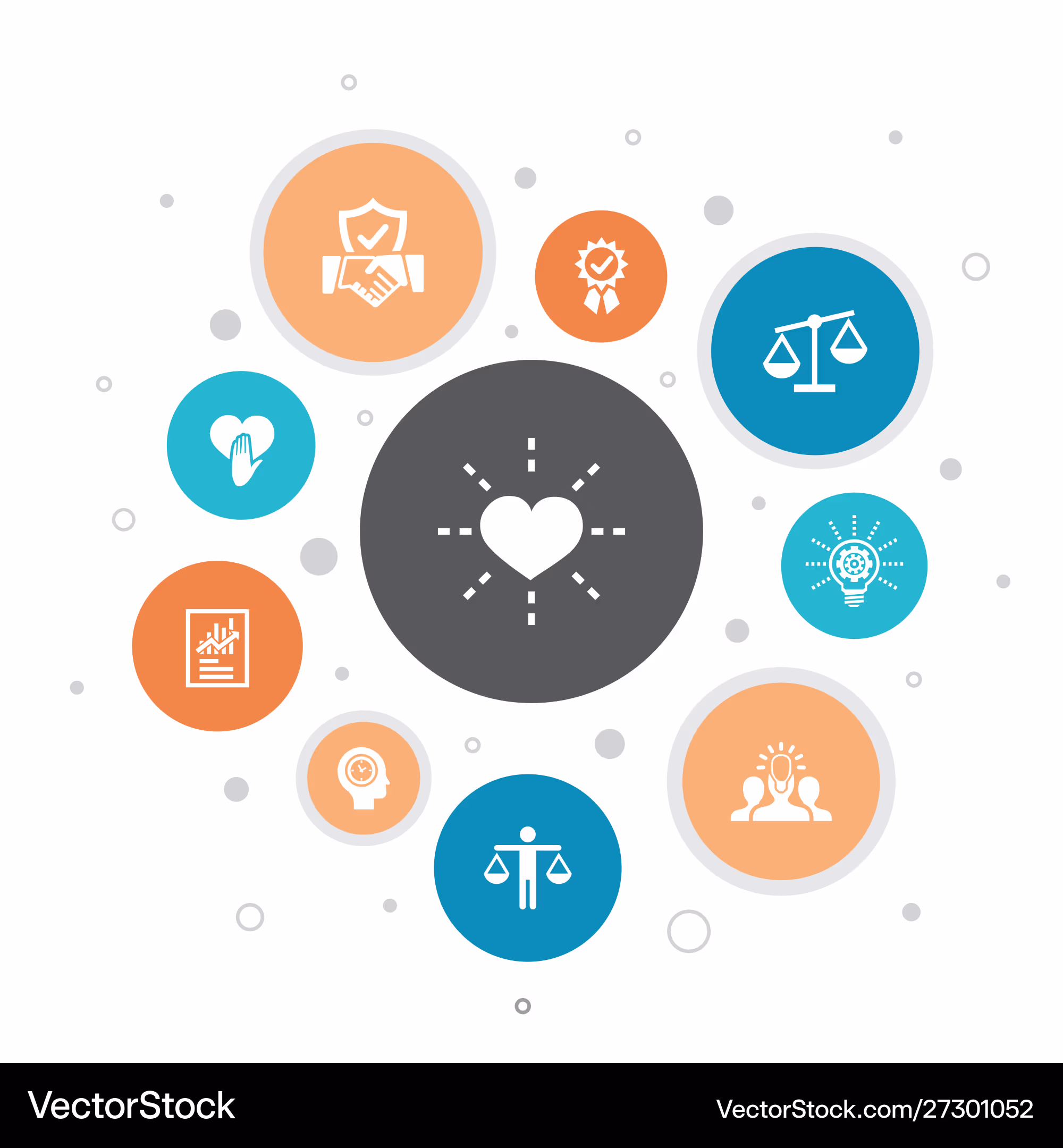 VectorStock

VectorStock.com/27301052