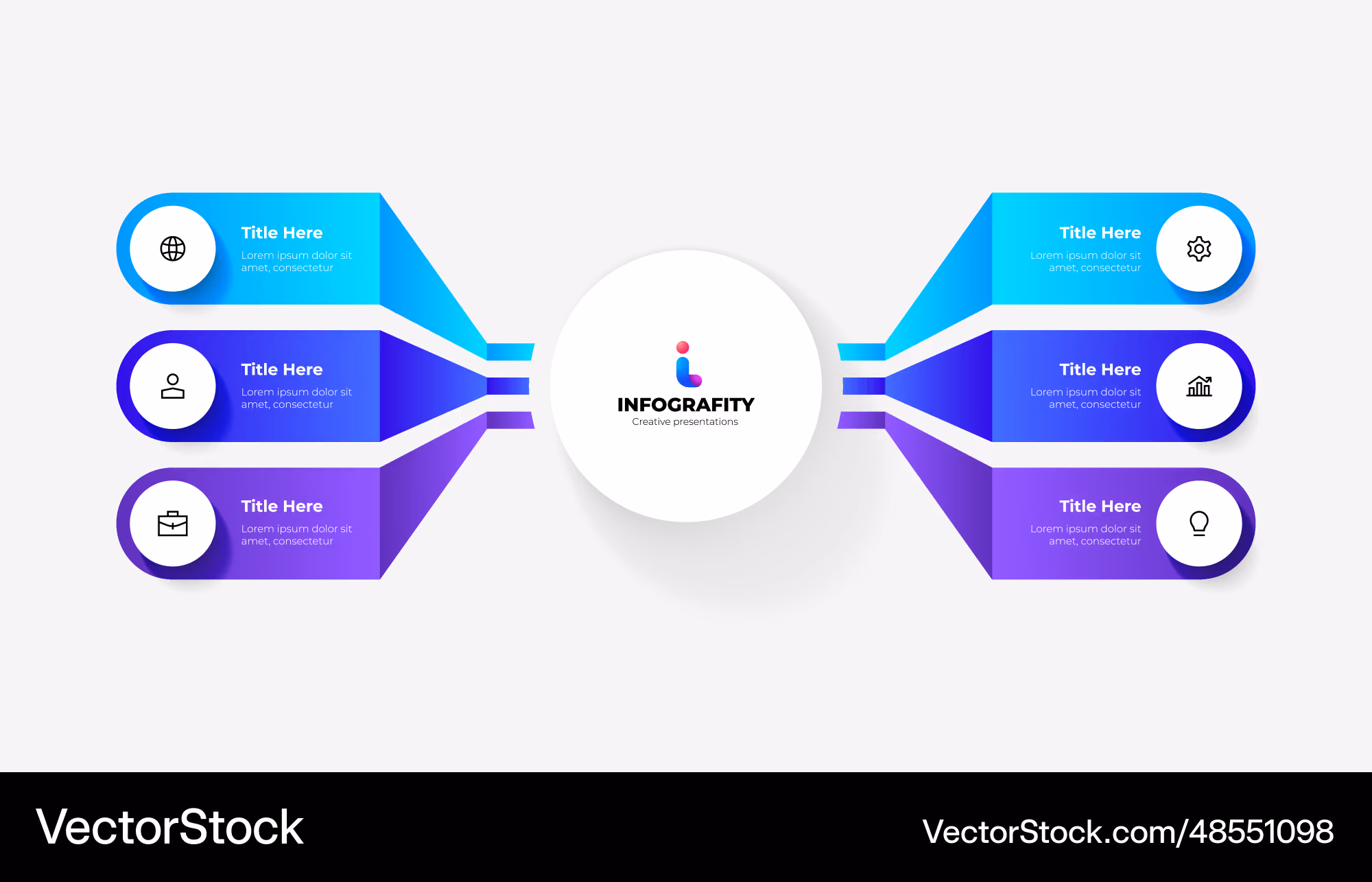 Title Here
Lorem ipsum dolor sit amet, consectetur

Title Here
Lorem ipsum dolor sit amet, consectetur

Title Here
Lorem ipsum dolor sit amet, consectetur

INFOGRAFITY
Creative presentations

Title Here
Lorem ipsum dolor sit amet, consectetur

Title Here
Lorem ipsum dolor sit amet, consectetur

Title Here
Lorem ipsum dolor sit amet, consectetur

VectorStock
VectorStock.com/48551098