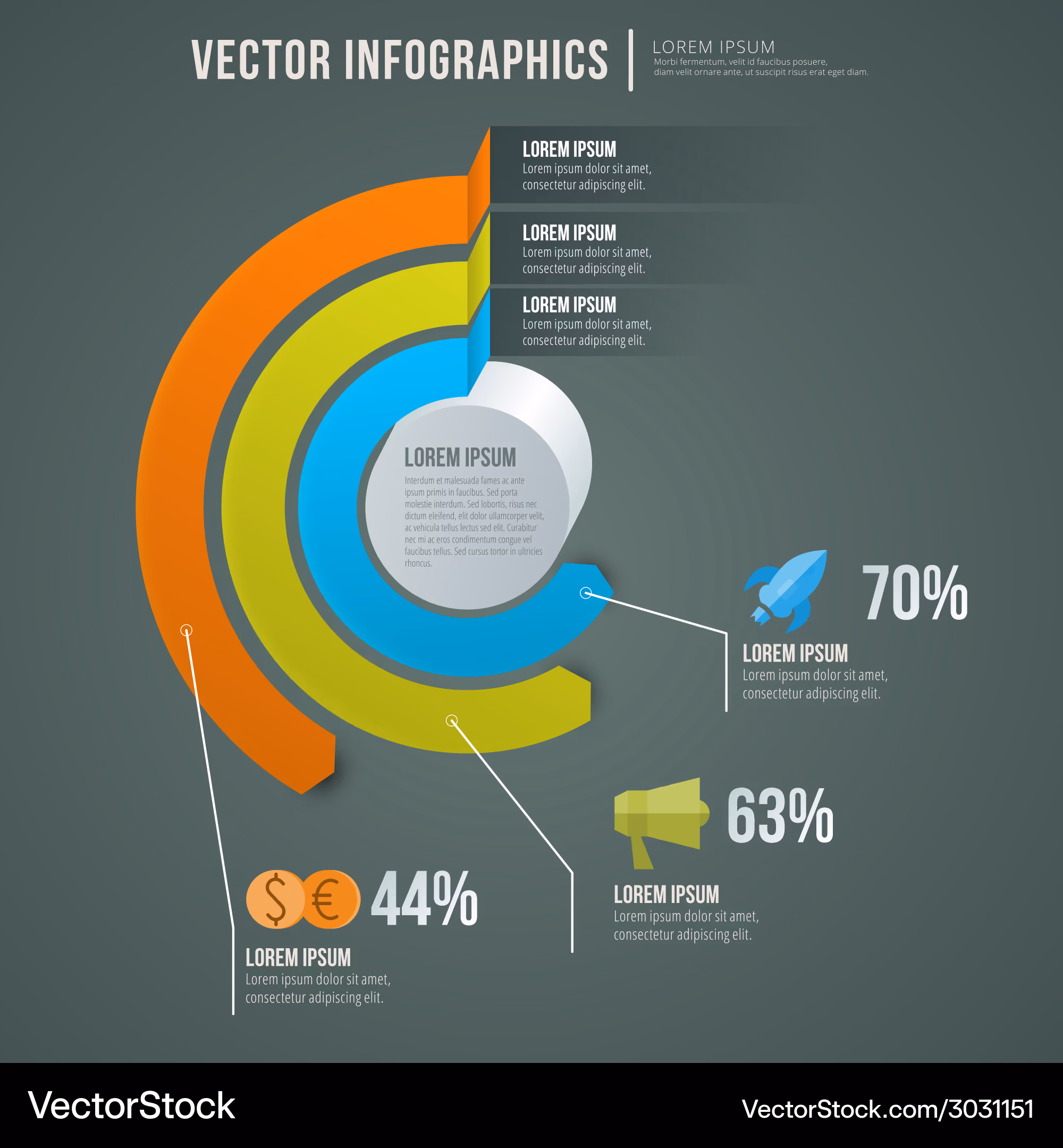 VECTOR INFOGRAPHICS

LOREM IPSUM
Morbi fermentum, velit id faucibus posuere, diam velit ornare ante, ut suscipit risus erat eget diam.

LOREM IPSUM
Lorem ipsum dolor sit amet, consectetur adipiscing elit.

LOREM IPSUM
Lorem ipsum dolor sit amet, consectetur adipiscing elit.

LOREM IPSUM
Lorem ipsum dolor sit amet, consectetur adipiscing elit.

LOREM IPSUM
Interdum et malesuada fames ac ante ipsum primis in faucibus. Sed porta molestie interdum. Sed lobortis, risus nec dictum eleifend, elit dolor ullamcorper velit, ac vehicula tellus lectus sed elit. Curabitur nec mi ac eros condimentum congue vel faucibus tellus. Sed cursus tortor in ultricies rhoncus.

70%
LOREM IPSUM
Lorem ipsum dolor sit amet, consectetur adipiscing elit.

63%
LOREM IPSUM
Lorem ipsum dolor sit amet, consectetur adipiscing elit.

$ €
44%
LOREM IPSUM
Lorem ipsum dolor sit amet, consectetur adipiscing elit.

VectorStock
VectorStock.com/3031151