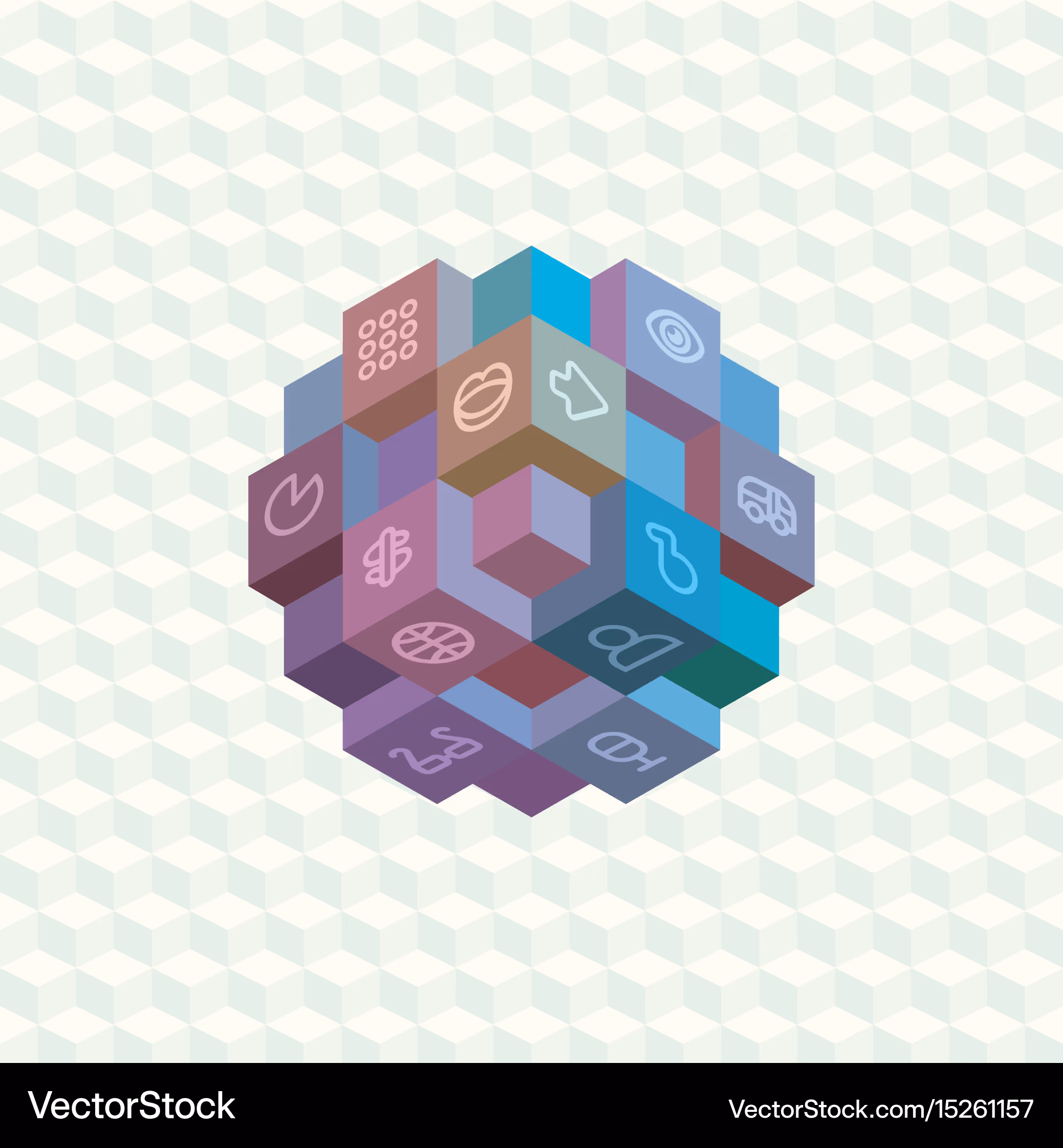 VectorStock

VectorStock.com/15261157