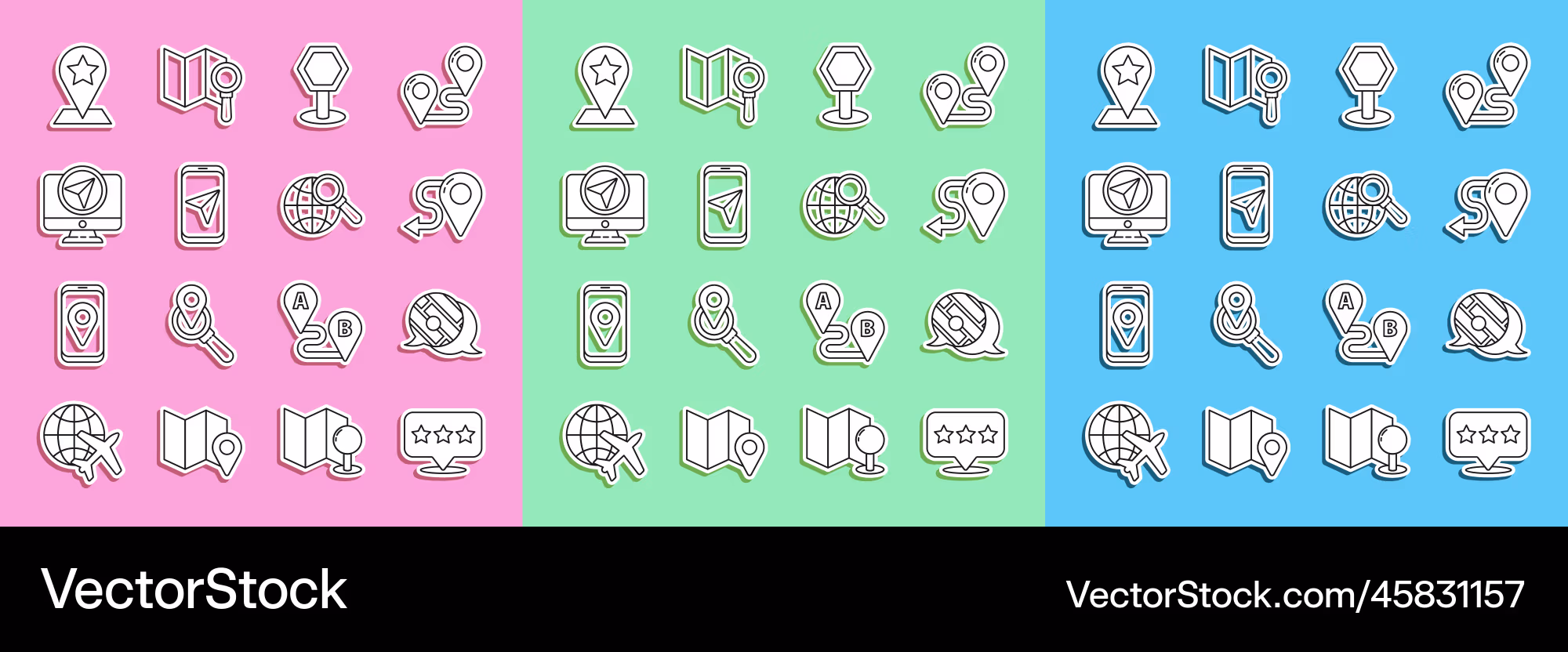 A B
A B
A B

VectorStock

VectorStock.com/45831157