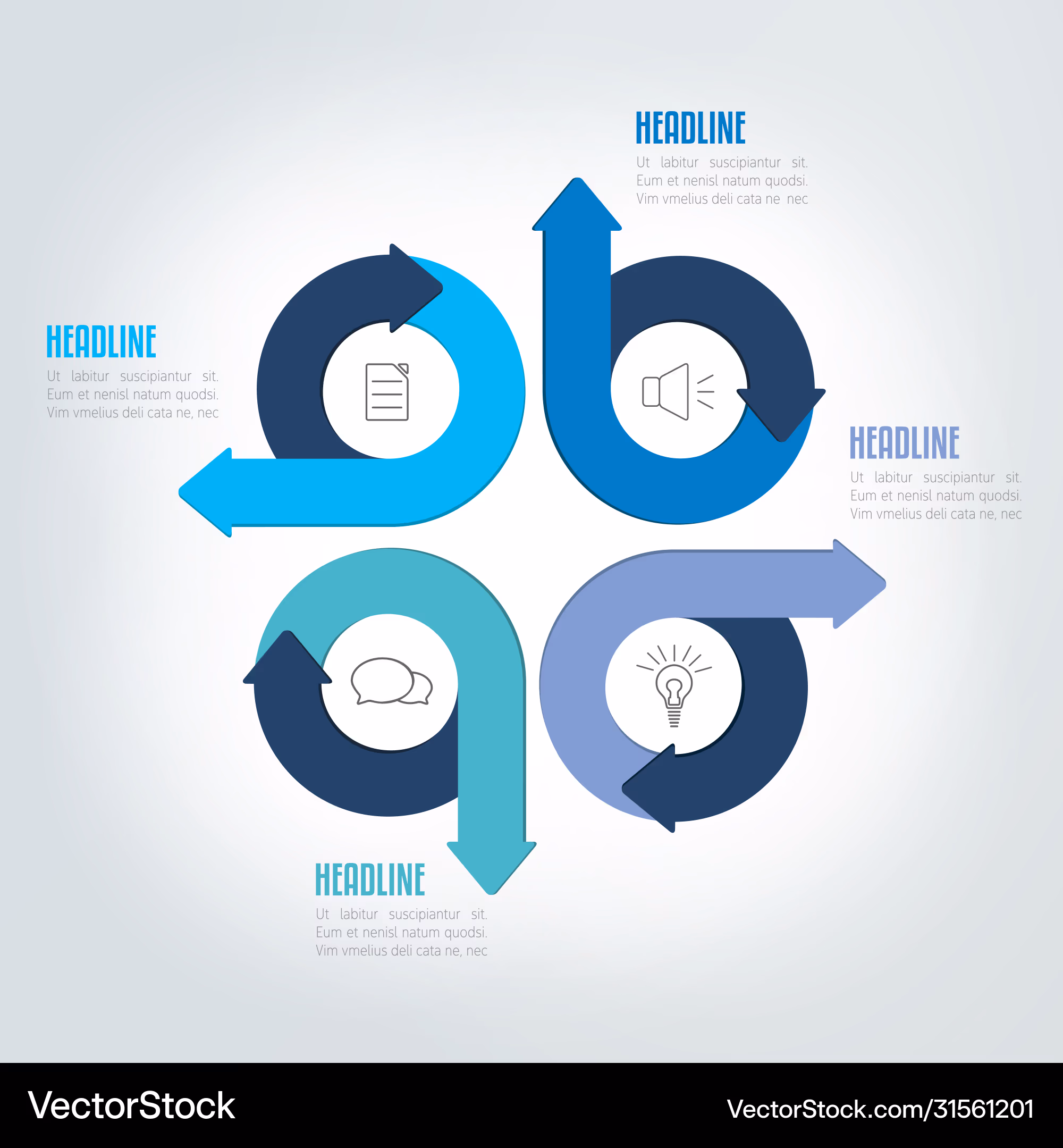 HEADLINE
Ut labitur suscipiantur sit. Eum et nenisl natum quodsi. Vim vmelius deli cata ne nec

HEADLINE
Ut labitur suscipiantur sit. Eum et nenisl natum quodsi. Vim vmelius deli cata ne, nec

HEADLINE
Ut labitur suscipiantur sit. Eum et nenisl natum quodsi. Vim vmelius deli cata ne, nec

HEADLINE
Ut labitur suscipiantur sit. Eum et nenisl natum quodsi. Vim vmelius deli cata ne, nec

VectorStock
VectorStock.com/31561201