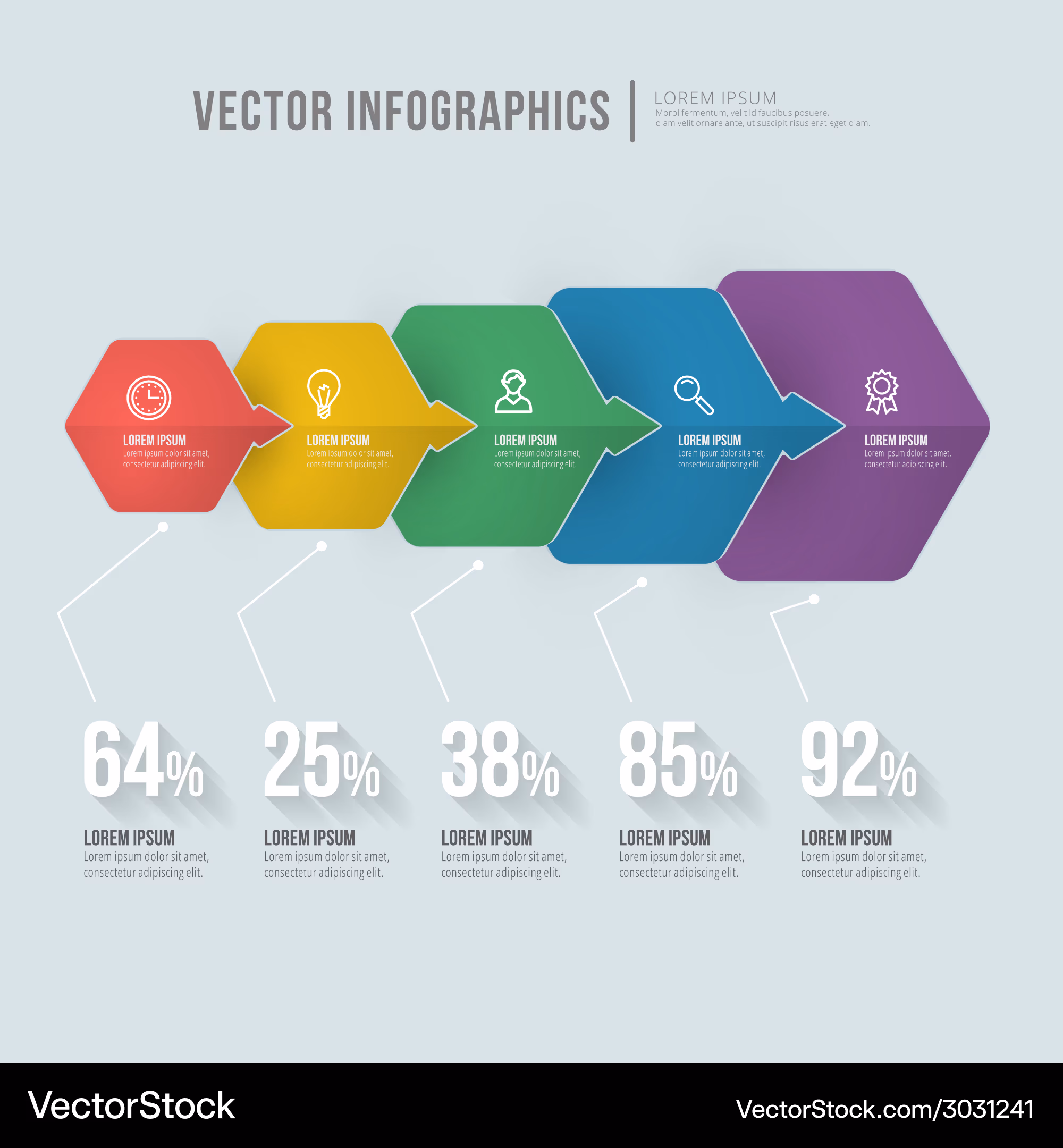 VECTOR INFOGRAPHICS

LOREM IPSUM
Morbi fermentum, velit id faucibus posuere, diam velit ornare ante, ut suscipit risus erat eget diam.

LOREM IPSUM
Lorem ipsum dolor sit amet, consectetur adipiscing elit.

LOREM IPSUM
Lorem ipsum dolor sit amet, consectetur adipiscing elit.

LOREM IPSUM
Lorem ipsum dolor sit amet, consectetur adipiscing elit.

LOREM IPSUM
Lorem ipsum dolor sit amet, consectetur adipiscing elit.

LOREM IPSUM
Lorem ipsum dolor sit amet, consectetur adipiscing elit.

64%
LOREM IPSUM
Lorem ipsum dolor sit amet, consectetur adipiscing elit.

25%
LOREM IPSUM
Lorem ipsum dolor sit amet, consectetur adipiscing elit.

38%
LOREM IPSUM
Lorem ipsum dolor sit amet, consectetur adipiscing elit.

85%
LOREM IPSUM
Lorem ipsum dolor sit amet, consectetur adipiscing elit.

92%
LOREM IPSUM
Lorem ipsum dolor sit amet, consectetur adipiscing elit.

VectorStock
VectorStock.com/3031241