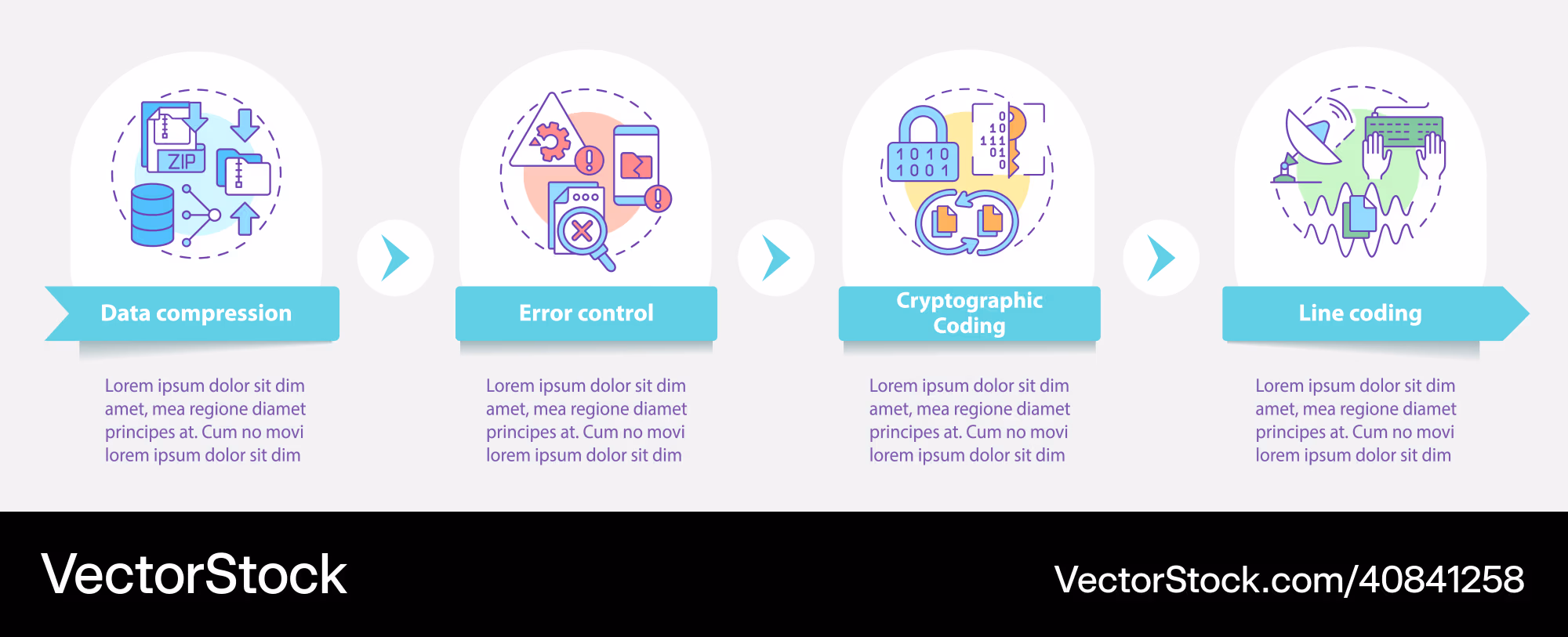 ZIP

Data compression

Lorem ipsum dolor sit dim amet, mea regione diamet principes at. Cum no movi lorem ipsum dolor sit dim

Error control

Lorem ipsum dolor sit dim amet, mea regione diamet principes at. Cum no movi lorem ipsum dolor sit dim

1010
1001

0
10
111
01
0

Cryptographic Coding

Lorem ipsum dolor sit dim amet, mea regione diamet principes at. Cum no movi lorem ipsum dolor sit dim

Line coding

Lorem ipsum dolor sit dim amet, mea regione diamet principes at. Cum no movi lorem ipsum dolor sit dim

VectorStock

VectorStock.com/40841258