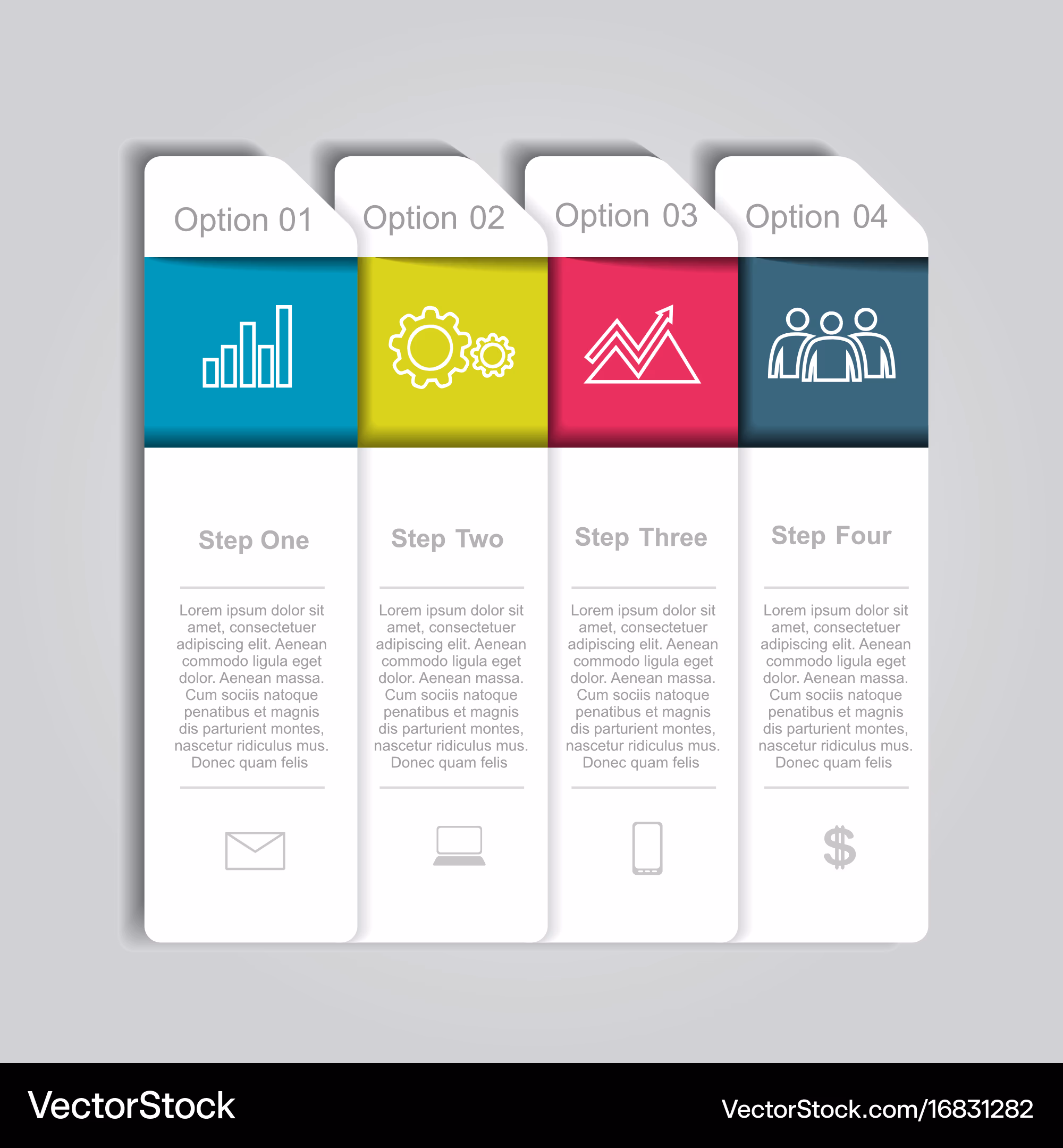 Option 01

Step One

Lorem ipsum dolor sit amet, consectetuer adipiscing elit. Aenean commodo ligula eget dolor. Aenean massa. Cum sociis natoque penatibus et magnis dis parturient montes, nascetur ridiculus mus. Donec quam felis

Option 02

Step Two

Lorem ipsum dolor sit amet, consectetuer adipiscing elit. Aenean commodo ligula eget dolor. Aenean massa. Cum sociis natoque penatibus et magnis dis parturient montes, nascetur ridiculus mus. Donec quam felis

Option 03

Step Three

Lorem ipsum dolor sit amet, consectetuer adipiscing elit. Aenean commodo ligula eget dolor. Aenean massa. Cum sociis natoque penatibus et magnis dis parturient montes, nascetur ridiculus mus. Donec quam felis

Option 04

Step Four

Lorem ipsum dolor sit amet, consectetuer adipiscing elit. Aenean commodo ligula eget dolor. Aenean massa. Cum sociis natoque penatibus et magnis dis parturient montes, nascetur ridiculus mus. Donec quam felis

$

VectorStock

VectorStock.com/16831282