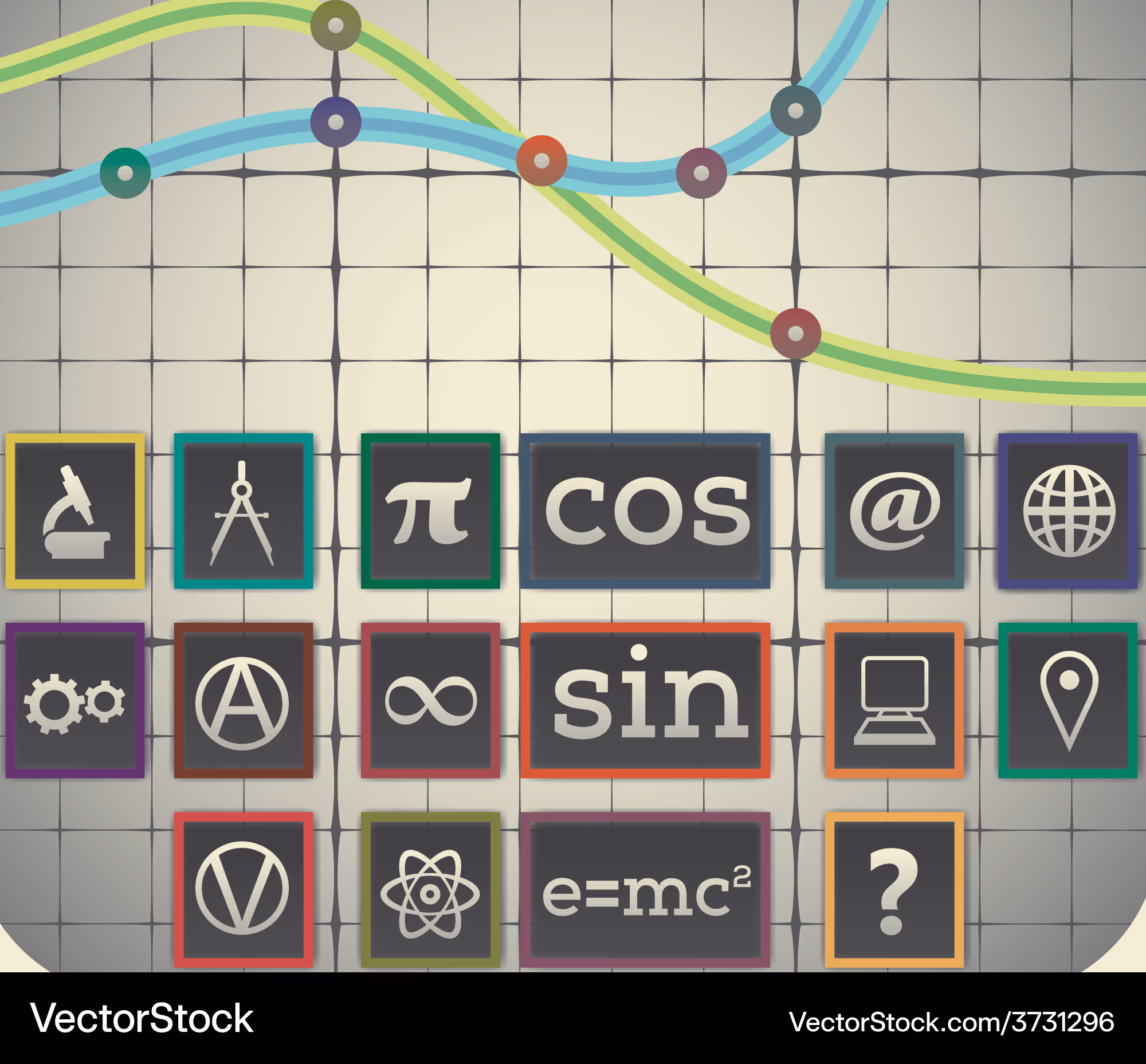 $\pi$ cos @

$\infty$ sin

$e=mc^2$ ?

VectorStock

VectorStock.com/3731296