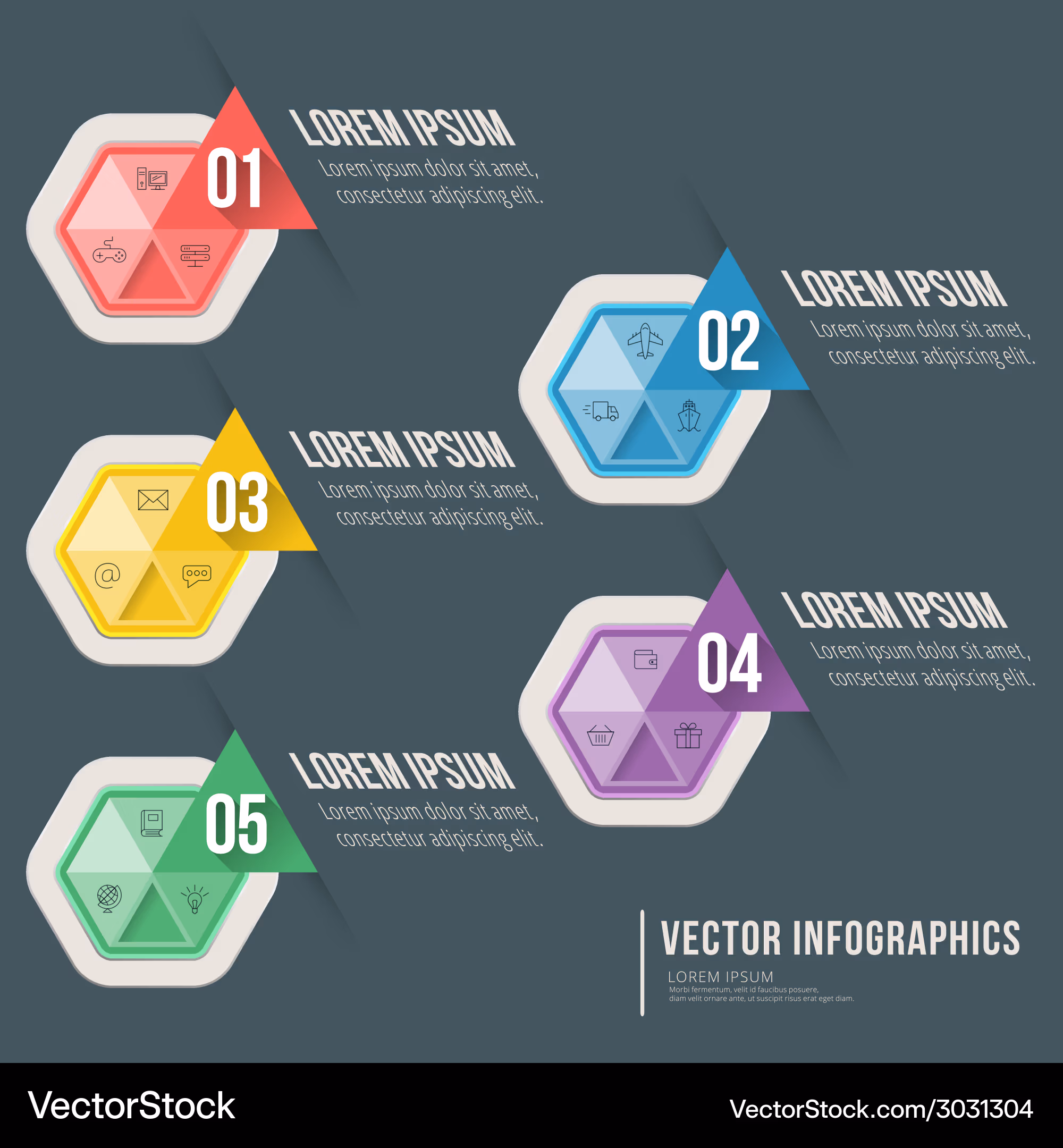 01
LOREM IPSUM
Lorem ipsum dolor sit amet, consectetur adipiscing elit.

02
LOREM IPSUM
Lorem ipsum dolor sit amet, consectetur adipiscing elit.

03
LOREM IPSUM
Lorem ipsum dolor sit amet, consectetur adipiscing elit.

04
LOREM IPSUM
Lorem ipsum dolor sit amet, consectetur adipiscing elit.

05
LOREM IPSUM
Lorem ipsum dolor sit amet, consectetur adipiscing elit.

VECTOR INFOGRAPHICS
LOREM IPSUM
Morbi fermentum, velit id faucibus posuere, diam velit ornare ante, ut suscipit risus erat eget diam.

VectorStock
VectorStock.com/3031304