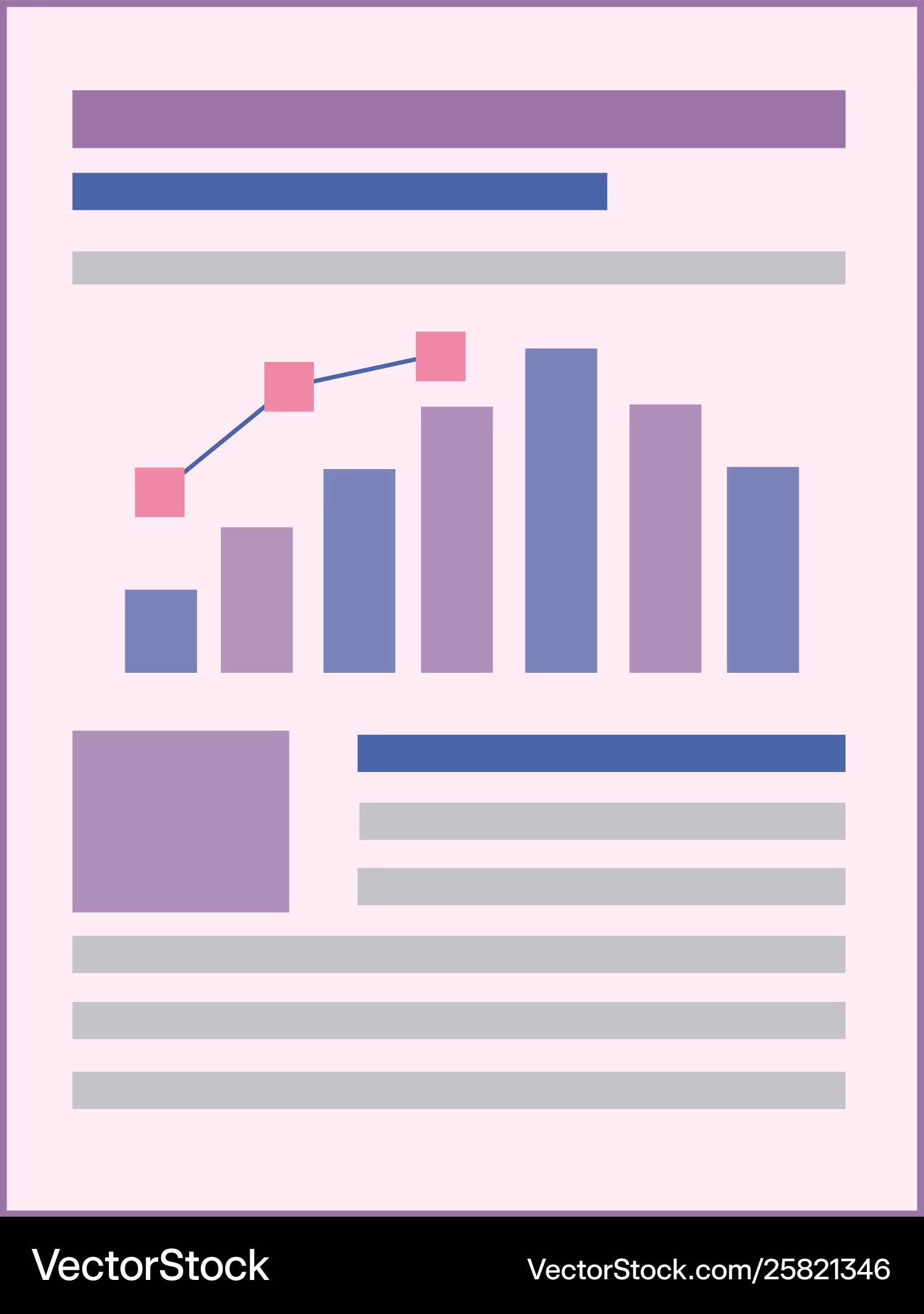 VectorStock

VectorStock.com/25821346