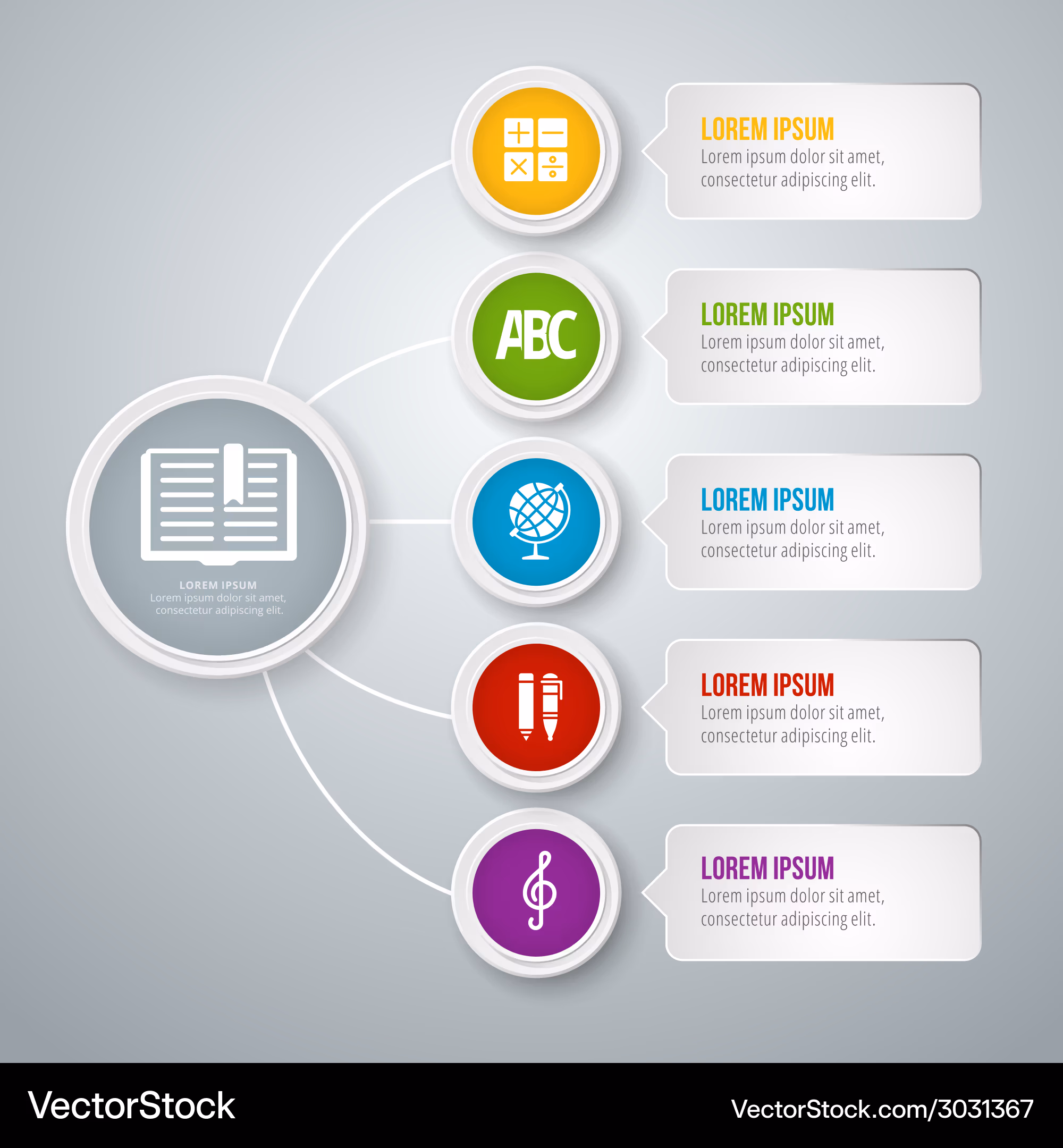 LOREM IPSUM
Lorem ipsum dolor sit amet, consectetur adipiscing elit.

ABC

LOREM IPSUM
Lorem ipsum dolor sit amet, consectetur adipiscing elit.

LOREM IPSUM
Lorem ipsum dolor sit amet, consectetur adipiscing elit.

LOREM IPSUM
Lorem ipsum dolor sit amet, consectetur adipiscing elit.

LOREM IPSUM
Lorem ipsum dolor sit amet, consectetur adipiscing elit.

LOREM IPSUM
Lorem ipsum dolor sit amet, consectetur adipiscing elit.

VectorStock

VectorStock.com/3031367