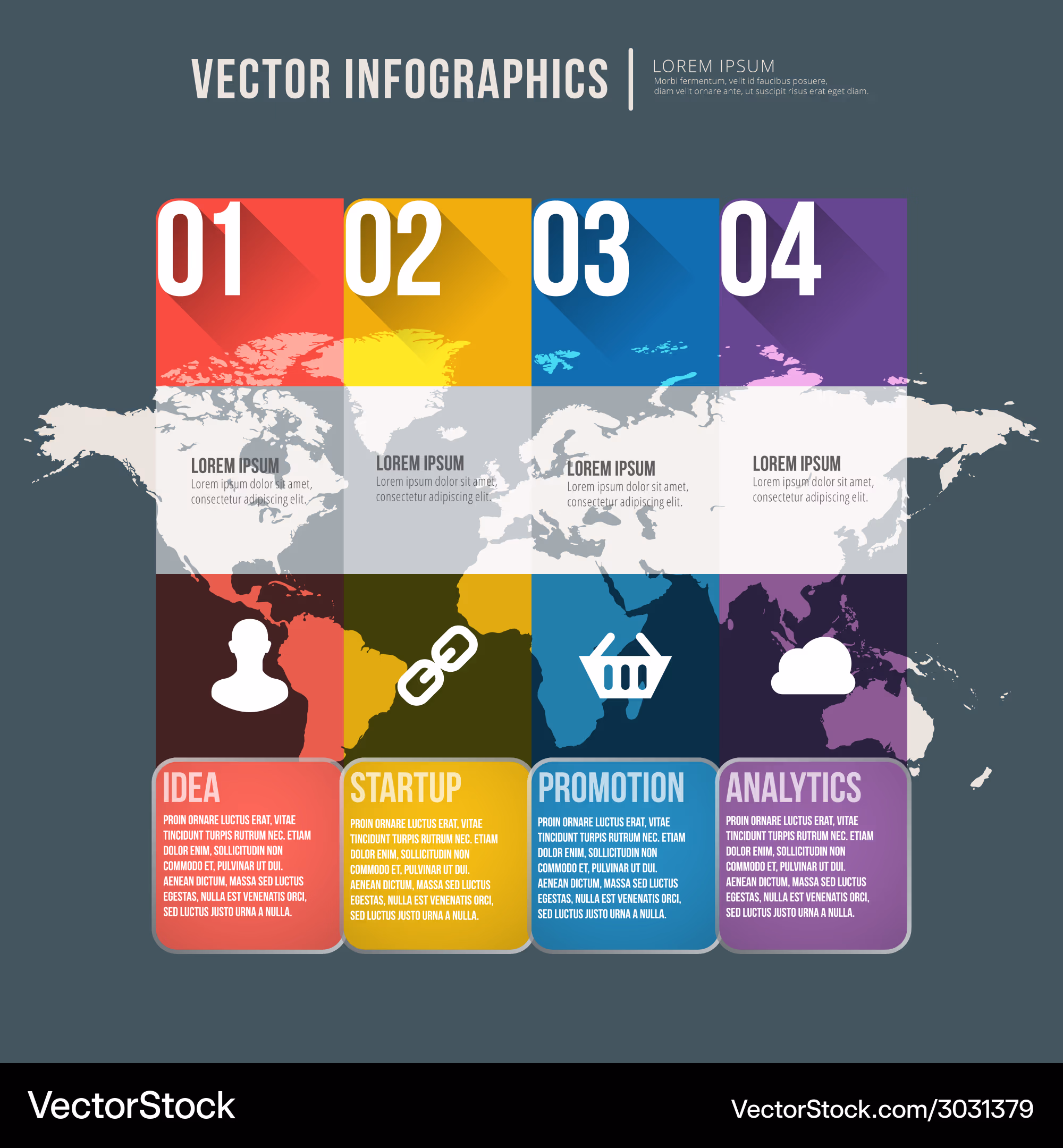 VECTOR INFOGRAPHICS

LOREM IPSUM
Morbi fermentum, velit id faucibus posuere, diam velit ornare ante, ut suscipit risus erat eget diam.

01

LOREM IPSUM
Lorem ipsum dolor sit amet, consectetur adipiscing elit.

IDEA
PROIN ORNARE LUCTUS ERAT, VITAE TINCIDUNT TURPIS RUTRUM NEC. ETIAM DOLOR ENIM, SOLLICITUDIN NON COMMODO ET, PULVINAR UT DUI. AENEAN DICTUM, MASSA SED LUCTUS EGESTAS, NULLA EST VENENATIS ORCI, SED LUCTUS JUSTO URNA A NULLA.

02

LOREM IPSUM
Lorem ipsum dolor sit amet, consectetur adipiscing elit.

STARTUP
PROIN ORNARE LUCTUS ERAT, VITAE TINCIDUNT TURPIS RUTRUM NEC. ETIAM DOLOR ENIM, SOLLICITUDIN NON COMMODO ET, PULVINAR UT DUI. AENEAN DICTUM, MASSA SED LUCTUS EGESTAS, NULLA EST VENENATIS ORCI, SED LUCTUS JUSTO URNA A NULLA.

03

LOREM IPSUM
Lorem ipsum dolor sit amet, consectetur adipiscing elit.

PROMOTION
PROIN ORNARE LUCTUS ERAT, VITAE TINCIDUNT TURPIS RUTRUM NEC. ETIAM DOLOR ENIM, SOLLICITUDIN NON COMMODO ET, PULVINAR UT DUI. AENEAN DICTUM, MASSA SED LUCTUS EGESTAS, NULLA EST VENENATIS ORCI, SED LUCTUS JUSTO URNA A NULLA.

04

LOREM IPSUM
Lorem ipsum dolor sit amet, consectetur adipiscing elit.

ANALYTICS
PROIN ORNARE LUCTUS ERAT, VITAE TINCIDUNT TURPIS RUTRUM NEC. ETIAM DOLOR ENIM, SOLLICITUDIN NON COMMODO ET, PULVINAR UT DUI. AENEAN DICTUM, MASSA SED LUCTUS EGESTAS, NULLA EST VENENATIS ORCI, SED LUCTUS JUSTO URNA A NULLA.

VectorStock
VectorStock.com/3031379