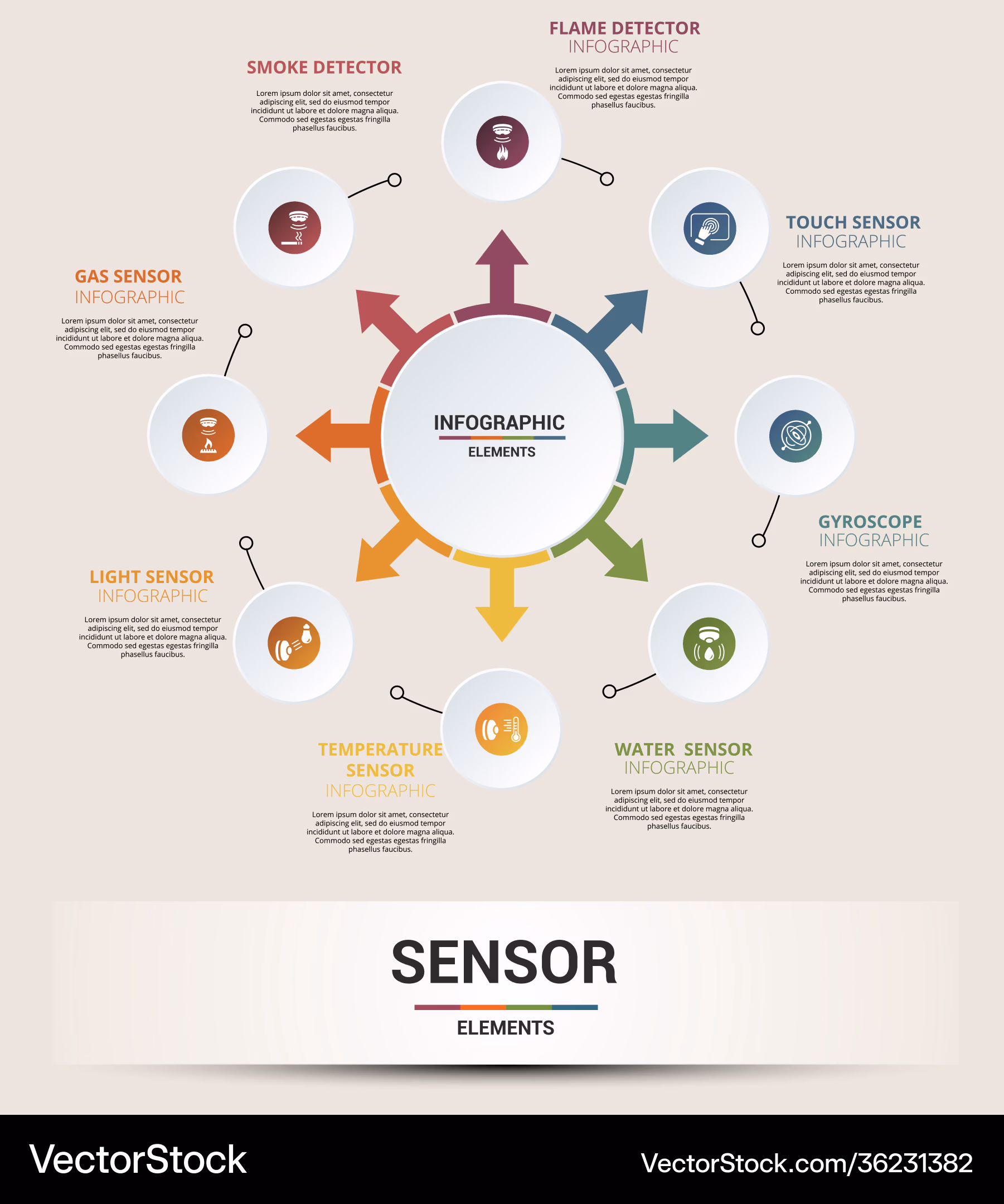 FLAME DETECTOR
INFOGRAPHIC

Lorem ipsum dolor sit amet, consectetur adipiscing elit, sed do eiusmod tempor incididunt ut labore et dolore magna aliqua. Commodo sed egestas egestas fringilla phasellus faucibus.

SMOKE DETECTOR

Lorem ipsum dolor sit amet, consectetur adipiscing elit, sed do eiusmod tempor incididunt ut labore et dolore magna aliqua. Commodo sed egestas egestas fringilla phasellus faucibus.

TOUCH SENSOR
INFOGRAPHIC

Lorem ipsum dolor sit amet, consectetur adipiscing elit, sed do eiusmod tempor incididunt ut labore et dolore magna aliqua. Commodo sed egestas egestas fringilla phasellus faucibus.

GAS SENSOR
INFOGRAPHIC

Lorem ipsum dolor sit amet, consectetur adipiscing elit, sed do eiusmod tempor incididunt ut labore et dolore magna aliqua. Commodo sed egestas egestas fringilla phasellus faucibus.

INFOGRAPHIC
ELEMENTS

GYROSCOPE
INFOGRAPHIC

Lorem ipsum dolor sit amet, consectetur adipiscing elit, sed do eiusmod tempor incididunt ut labore et dolore magna aliqua. Commodo sed egestas egestas fringilla phasellus faucibus.

LIGHT SENSOR
INFOGRAPHIC

Lorem ipsum dolor sit amet, consectetur adipiscing elit, sed do eiusmod tempor incididunt ut labore et dolore magna aliqua. Commodo sed egestas egestas fringilla phasellus faucibus.

TEMPERATURE SENSOR
INFOGRAPHIC

Lorem ipsum dolor sit amet, consectetur adipiscing elit, sed do eiusmod tempor incididunt ut labore et dolore magna aliqua. Commodo sed egestas egestas fringilla phasellus faucibus.

WATER SENSOR
INFOGRAPHIC

Lorem ipsum dolor sit amet, consectetur adipiscing elit, sed do eiusmod tempor incididunt ut labore et dolore magna aliqua. Commodo sed egestas egestas fringilla phasellus faucibus.

SENSOR
ELEMENTS

VectorStock
VectorStock.com/36231382