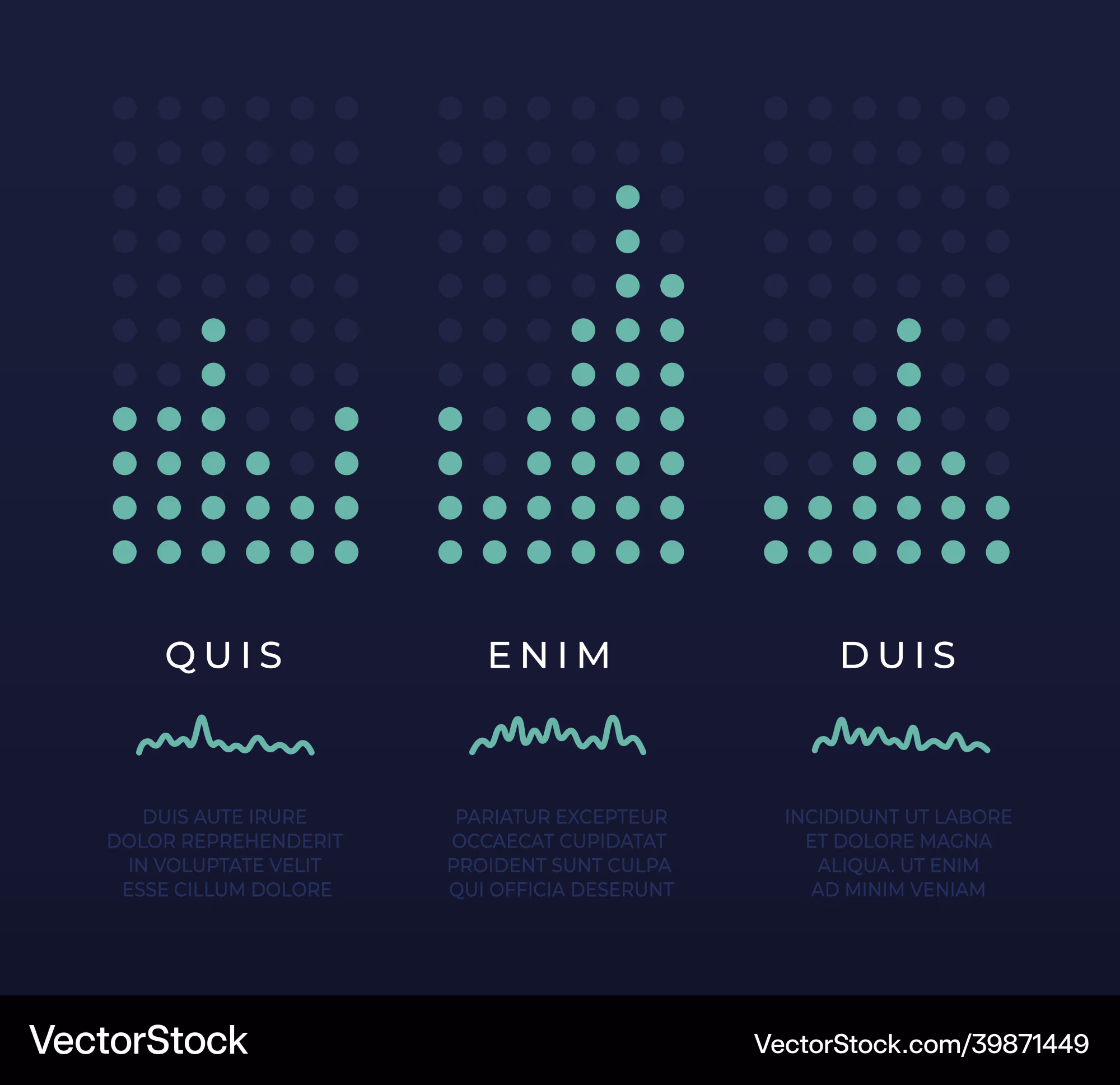 QUIS

DUIS AUTE IRURE DOLOR REPREHENDERIT IN VOLUPTATE VELIT ESSE CILLUM DOLORE

ENIM

PARIATUR EXCEPTEUR OCCAECAT CUPIDATAT PROIDENT SUNT CULPA QUI OFFICIA DESERUNT

DUIS

INCIDIDUNT UT LABORE ET DOLORE MAGNA ALIQUA. UT ENIM AD MINIM VENIAM

VectorStock

VectorStock.com/39871449