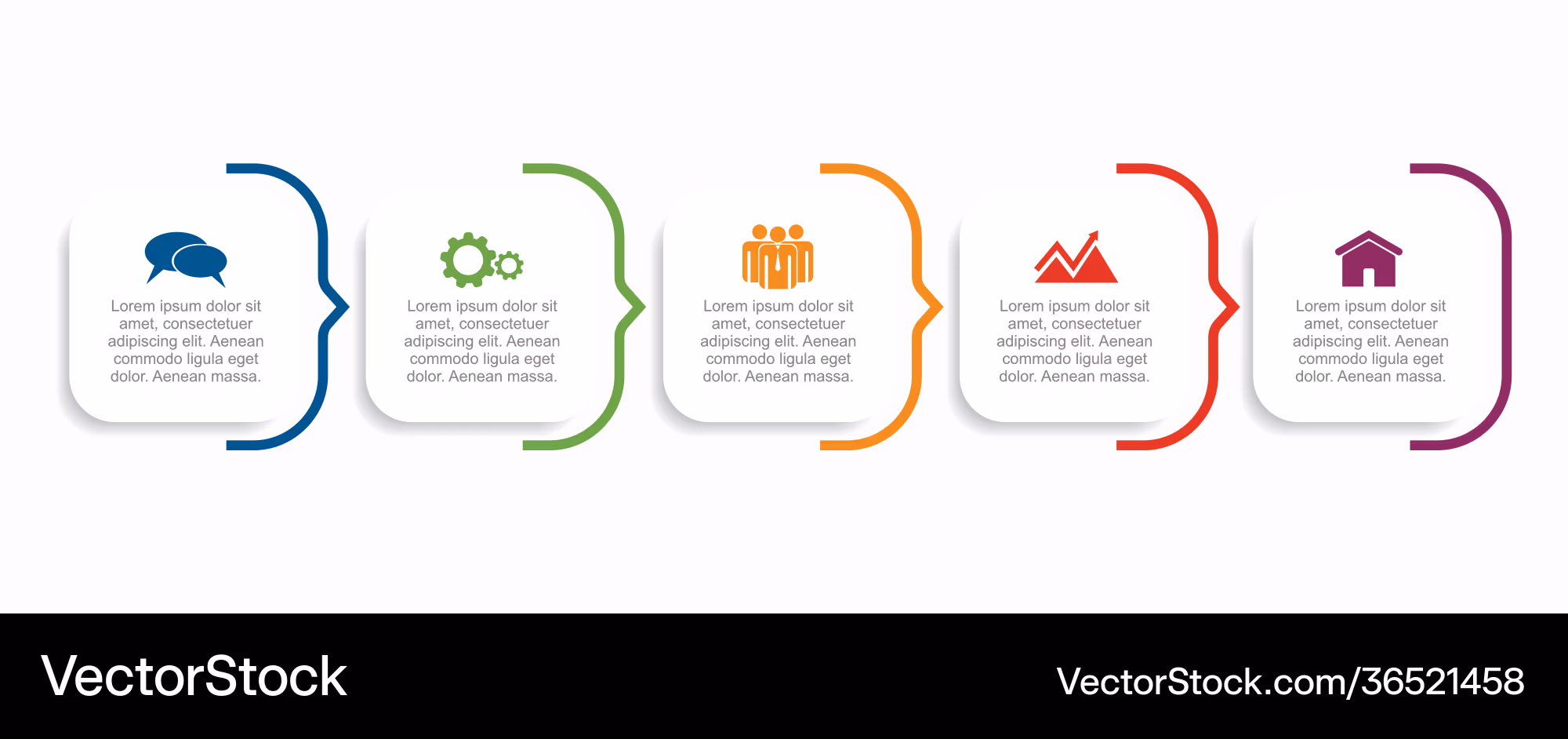 Lorem ipsum dolor sit amet, consectetuer adipiscing elit. Aenean commodo ligula eget dolor. Aenean massa.

Lorem ipsum dolor sit amet, consectetuer adipiscing elit. Aenean commodo ligula eget dolor. Aenean massa.

Lorem ipsum dolor sit amet, consectetuer adipiscing elit. Aenean commodo ligula eget dolor. Aenean massa.

Lorem ipsum dolor sit amet, consectetuer adipiscing elit. Aenean commodo ligula eget dolor. Aenean massa.

Lorem ipsum dolor sit amet, consectetuer adipiscing elit. Aenean commodo ligula eget dolor. Aenean massa.

VectorStock

VectorStock.com/36521458