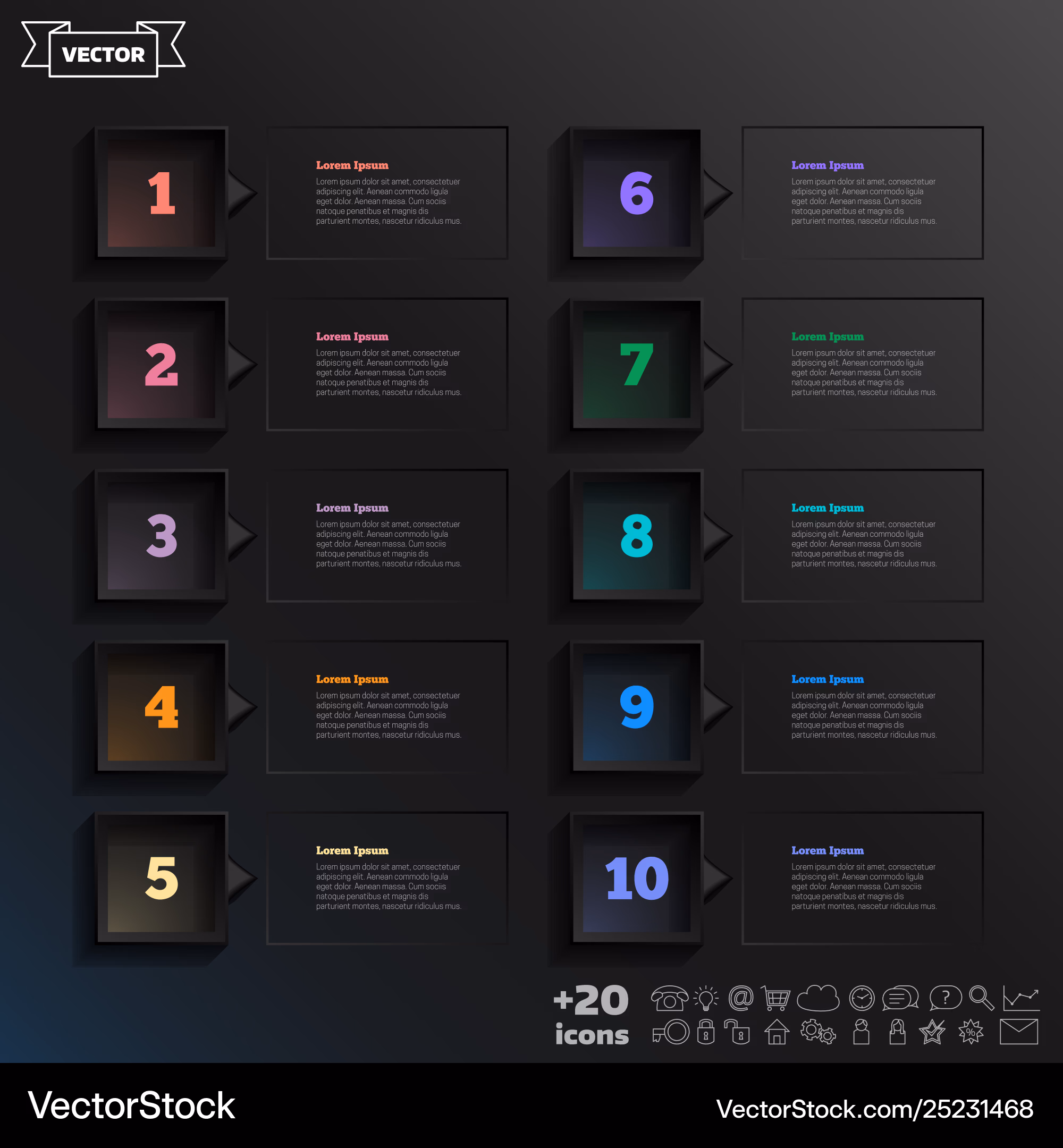 VECTOR

1

Lorem Ipsum
Lorem ipsum dolor sit amet, consectetuer adipiscing elit. Aenean commodo ligula eget dolor. Aenean massa. Cum sociis natoque penatibus et magnis dis parturient montes, nascetur ridiculus mus.

2

Lorem Ipsum
Lorem ipsum dolor sit amet, consectetuer adipiscing elit. Aenean commodo ligula eget dolor. Aenean massa. Cum sociis natoque penatibus et magnis dis parturient montes, nascetur ridiculus mus.

3

Lorem Ipsum
Lorem ipsum dolor sit amet, consectetuer adipiscing elit. Aenean commodo ligula eget dolor. Aenean massa. Cum sociis natoque penatibus et magnis dis parturient montes, nascetur ridiculus mus.

4

Lorem Ipsum
Lorem ipsum dolor sit amet, consectetuer adipiscing elit. Aenean commodo ligula eget dolor. Aenean massa. Cum sociis natoque penatibus et magnis dis parturient montes, nascetur ridiculus mus.

5

Lorem Ipsum
Lorem ipsum dolor sit amet, consectetuer adipiscing elit. Aenean commodo ligula eget dolor. Aenean massa. Cum sociis natoque penatibus et magnis dis parturient montes, nascetur ridiculus mus.

6

Lorem Ipsum
Lorem ipsum dolor sit amet, consectetuer adipiscing elit. Aenean commodo ligula eget dolor. Aenean massa. Cum sociis natoque penatibus et magnis dis parturient montes, nascetur ridiculus mus.

7

Lorem Ipsum
Lorem ipsum dolor sit amet, consectetuer adipiscing elit. Aenean commodo ligula eget dolor. Aenean massa. Cum sociis natoque penatibus et magnis dis parturient montes, nascetur ridiculus mus.

8

Lorem Ipsum
Lorem ipsum dolor sit amet, consectetuer adipiscing elit. Aenean commodo ligula eget dolor. Aenean massa. Cum sociis natoque penatibus et magnis dis parturient montes, nascetur ridiculus mus.

9

Lorem Ipsum
Lorem ipsum dolor sit amet, consectetuer adipiscing elit. Aenean commodo ligula eget dolor. Aenean massa. Cum sociis natoque penatibus et magnis dis parturient montes, nascetur ridiculus mus.

10

Lorem Ipsum
Lorem ipsum dolor sit amet, consectetuer adipiscing elit. Aenean commodo ligula eget dolor. Aenean massa. Cum sociis natoque penatibus et magnis dis parturient montes, nascetur ridiculus mus.

+20 icons

@ ? %

VectorStock

VectorStock.com/25231468